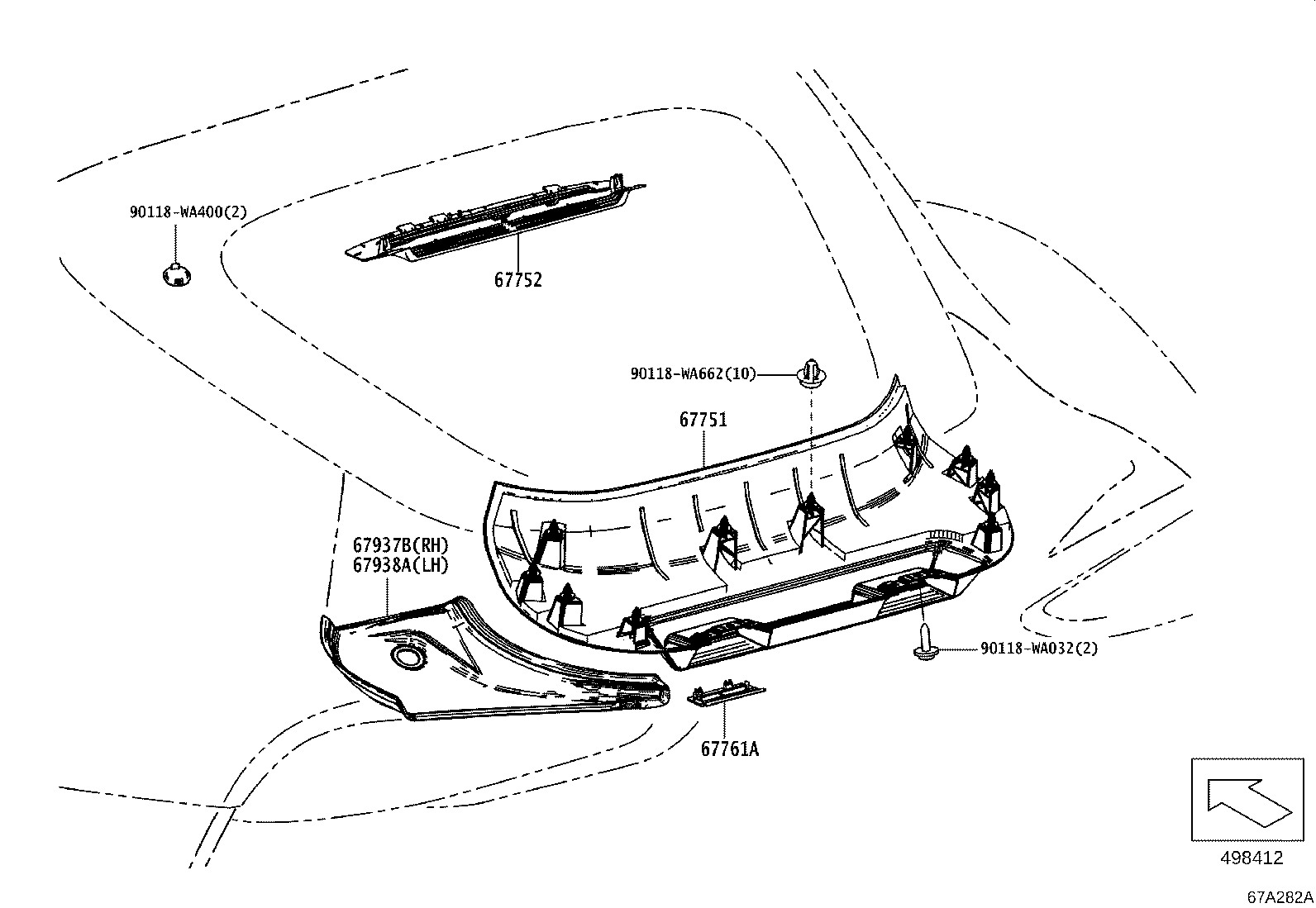 90118-WA400(2)

67752

90118-WA662(10)

67751

67937B(RH)
67938A(LH)

90118-WA032(2)

67761A

498412

67A282A