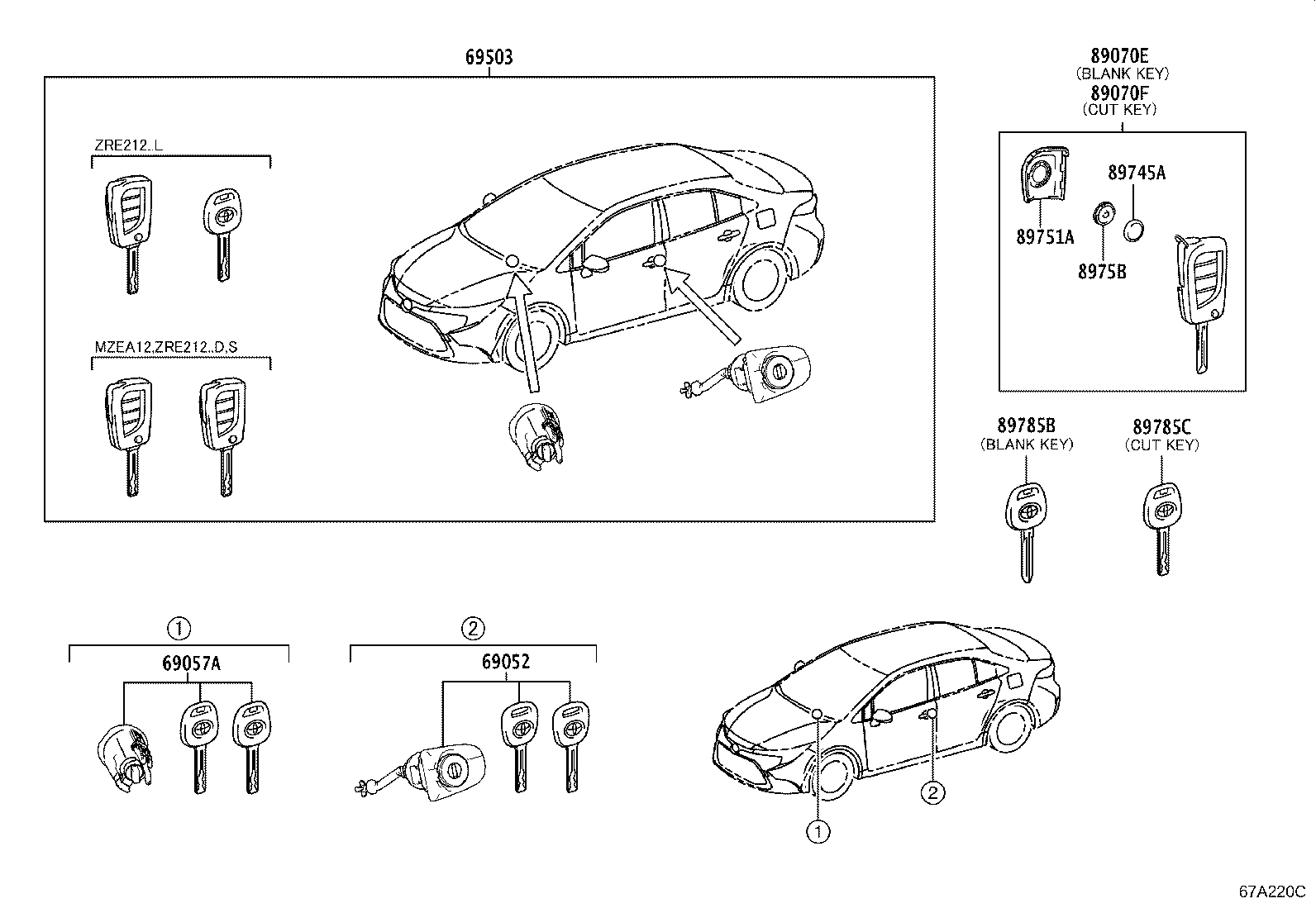 69503

ZRE212..L

MZEA12,ZRE212..D,S

89070E
(BLANK KEY)
89070F
(CUT KEY)

89745A

89751A

8975B

89785B
(BLANK KEY)

89785C
(CUT KEY)

1
69057A

2
69052

2

1

67A220C