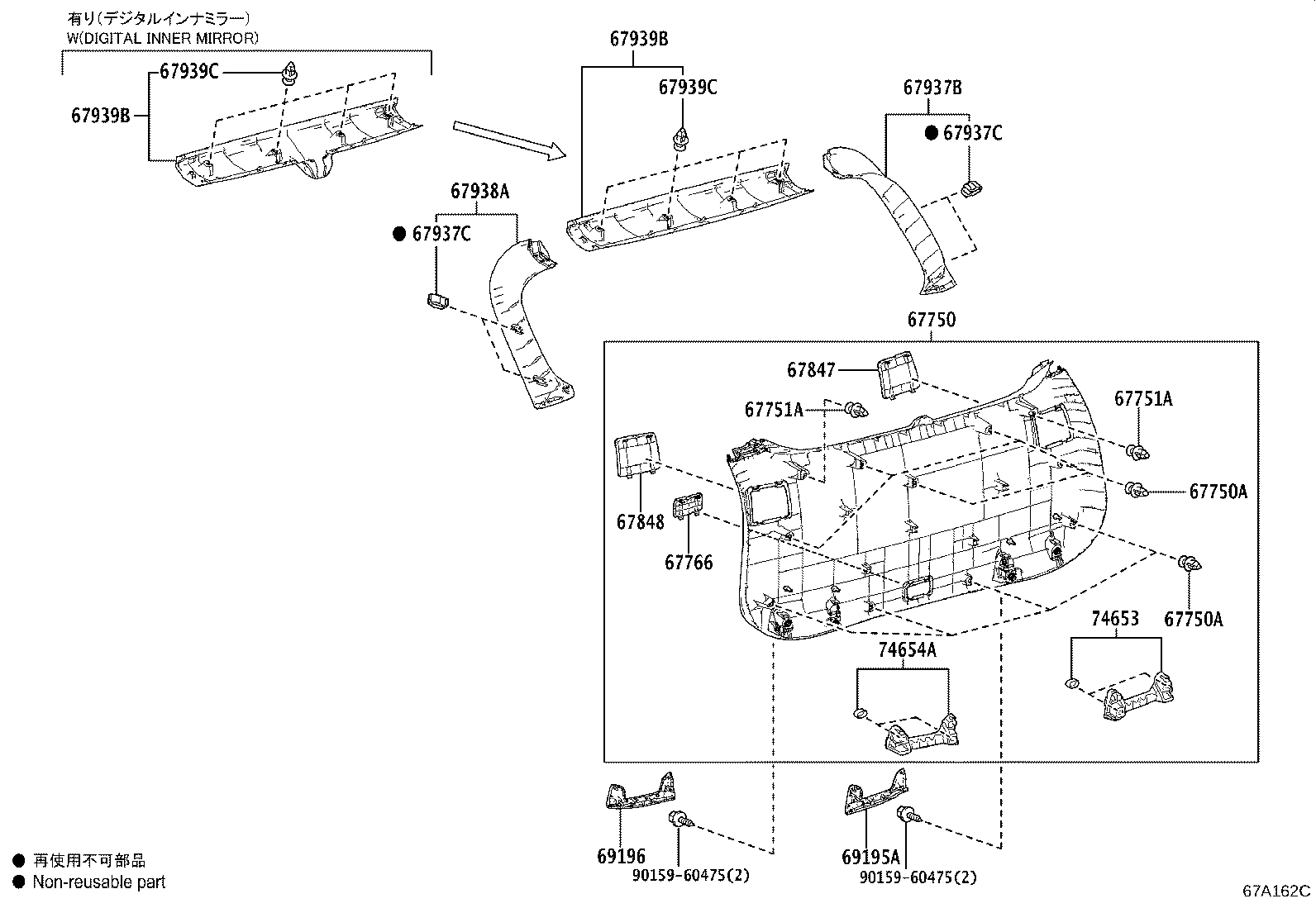 有り(デジタルインナミラー)
W(DIGITAL INNER MIRROR)

67939C
67939B

67939B
67939C

67937B
● 67937C

67938A
● 67937C

67750

67847
67751A
67751A
67750A
67848
67766
67750A
74653
74654A

69196
90159-60475(2)
69195A
90159-60475(2)

● 再使用不可部品
● Non-reusable part

67A162C