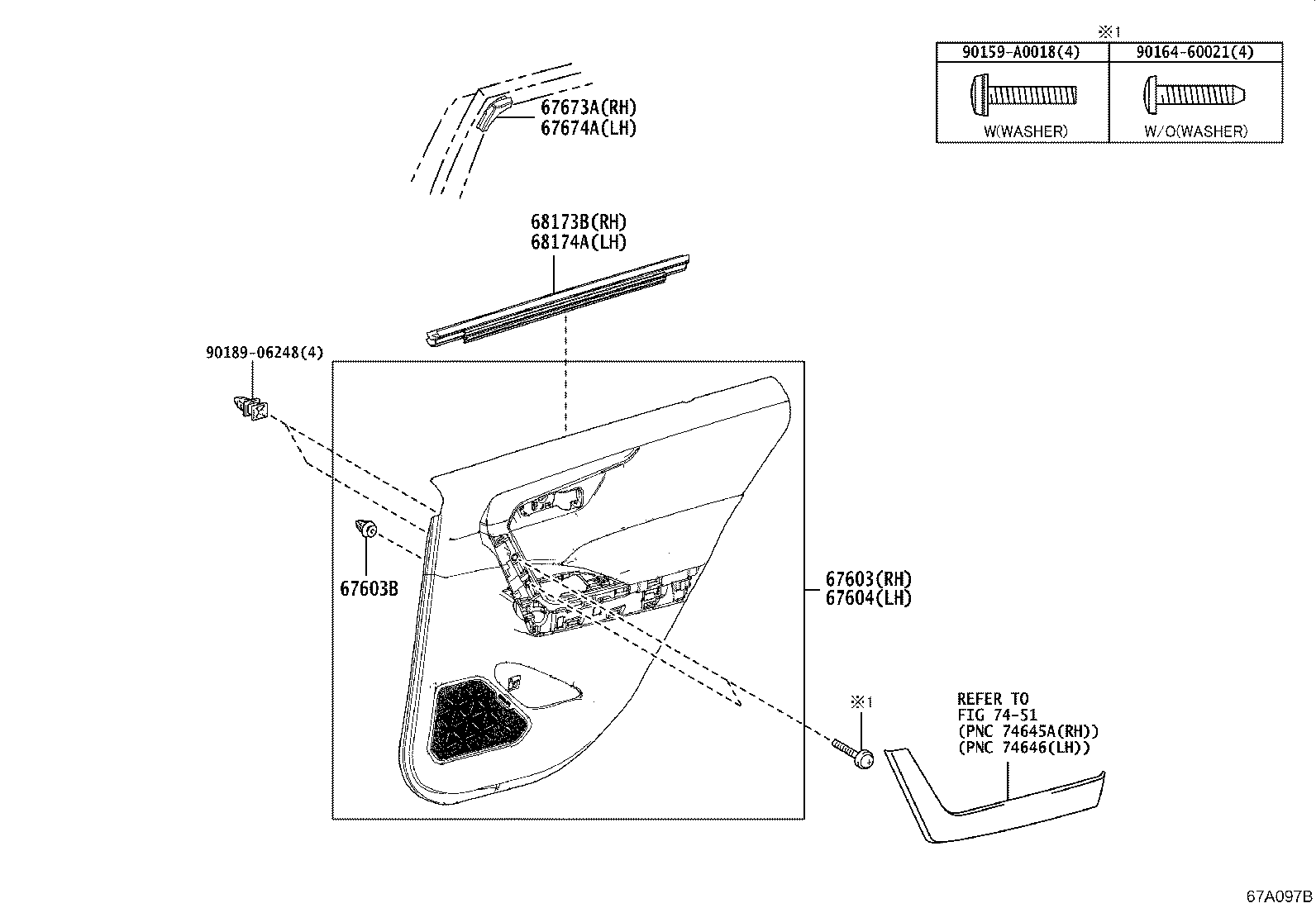 ※1

| 90159-A0018(4) | 90164-60021(4) |
|---|---|
| W(WASHER) | W/O(WASHER) |

67673A(RH)
67674A(LH)

68173B(RH)
68174A(LH)

90189-06248(4)

67603B

67603(RH)
67604(LH)

※1

REFER TO
FIG 74-51
(PNC 74645A(RH))
(PNC 74646(LH))

67A097B