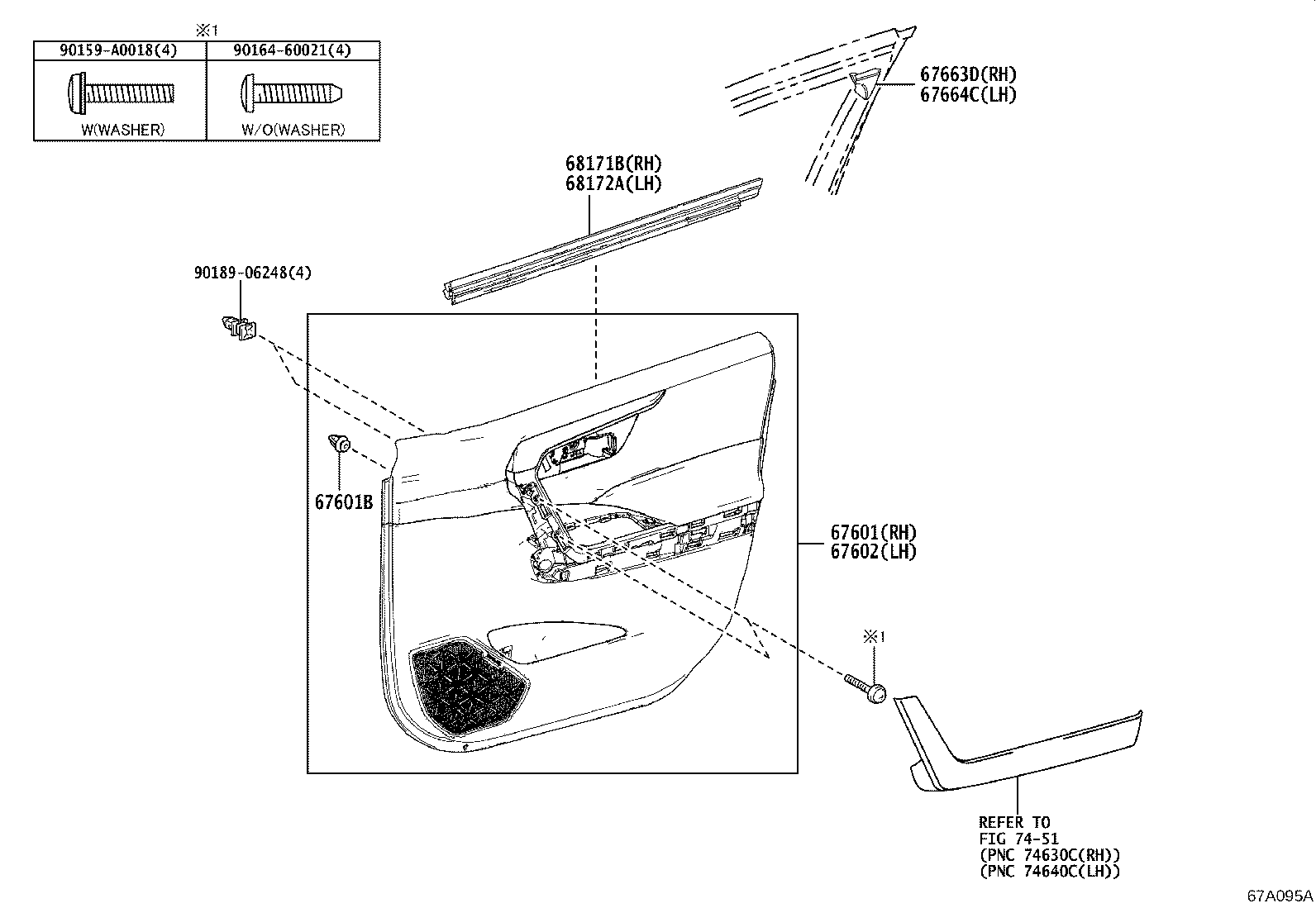 ※1

| 90159-A0018(4) | 90164-60021(4) |
|---|---|
| W(WASHER) | W/O(WASHER) |

67663D(RH)
67664C(LH)

68171B(RH)
68172A(LH)

90189-06248(4)

67601B

67601(RH)
67602(LH)

※1

REFER TO
FIG 74-51
(PNC 74630C(RH))
(PNC 74640C(LH))

67A095A