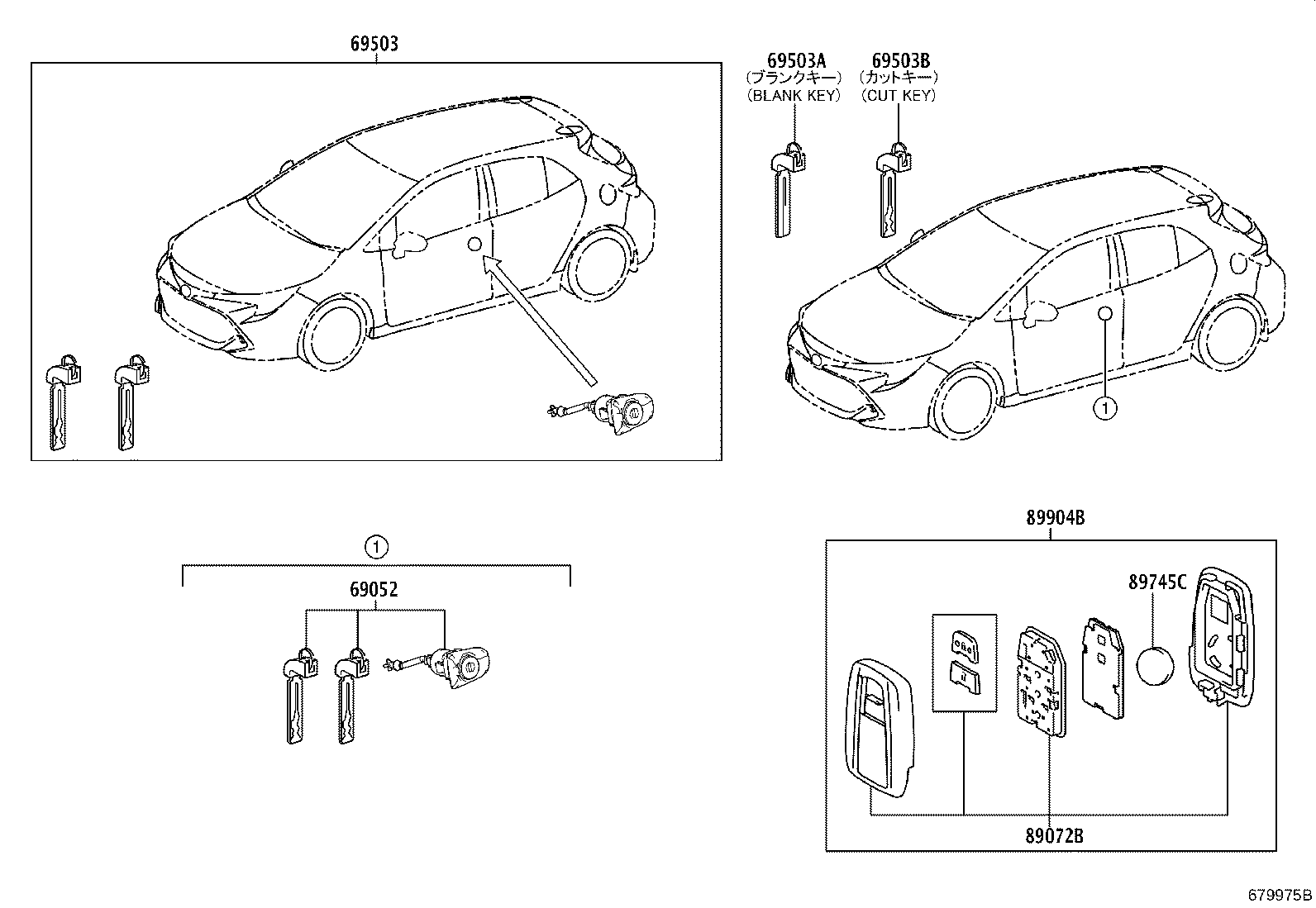 69503

69503A
(ブランクキー)
(BLANK KEY)

69503B
(カットキー)
(CUT KEY)

1

1

69052

89904B

89745C

89072B

679975B