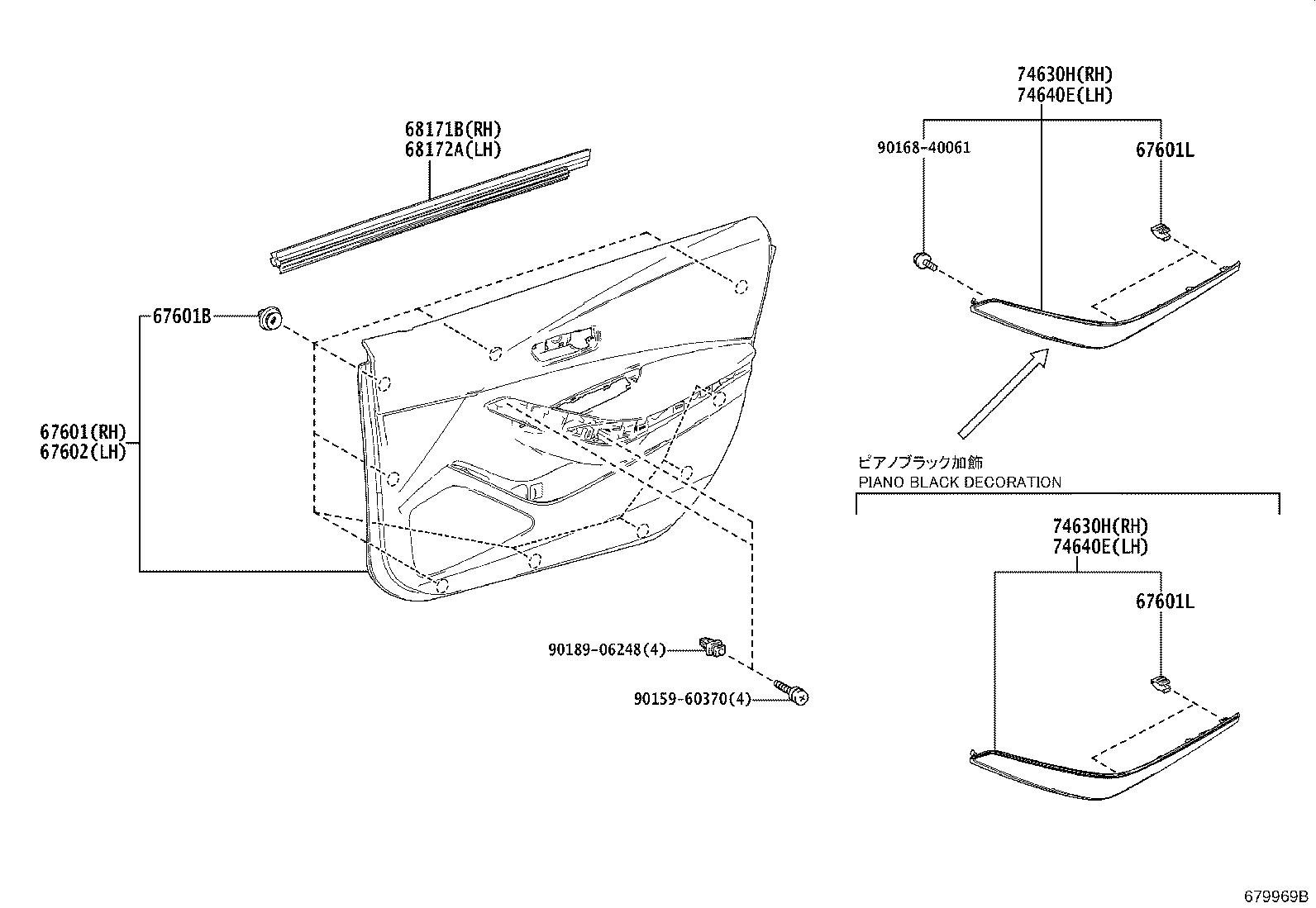 68171B(RH)
68172A(LH)

67601B

67601(RH)
67602(LH)

90189-06248(4)

90159-60370(4)

74630H(RH)
74640E(LH)

90168-40061

67601L

ピアノブラック加飾
PIANO BLACK DECORATION

74630H(RH)
74640E(LH)

67601L

679969B