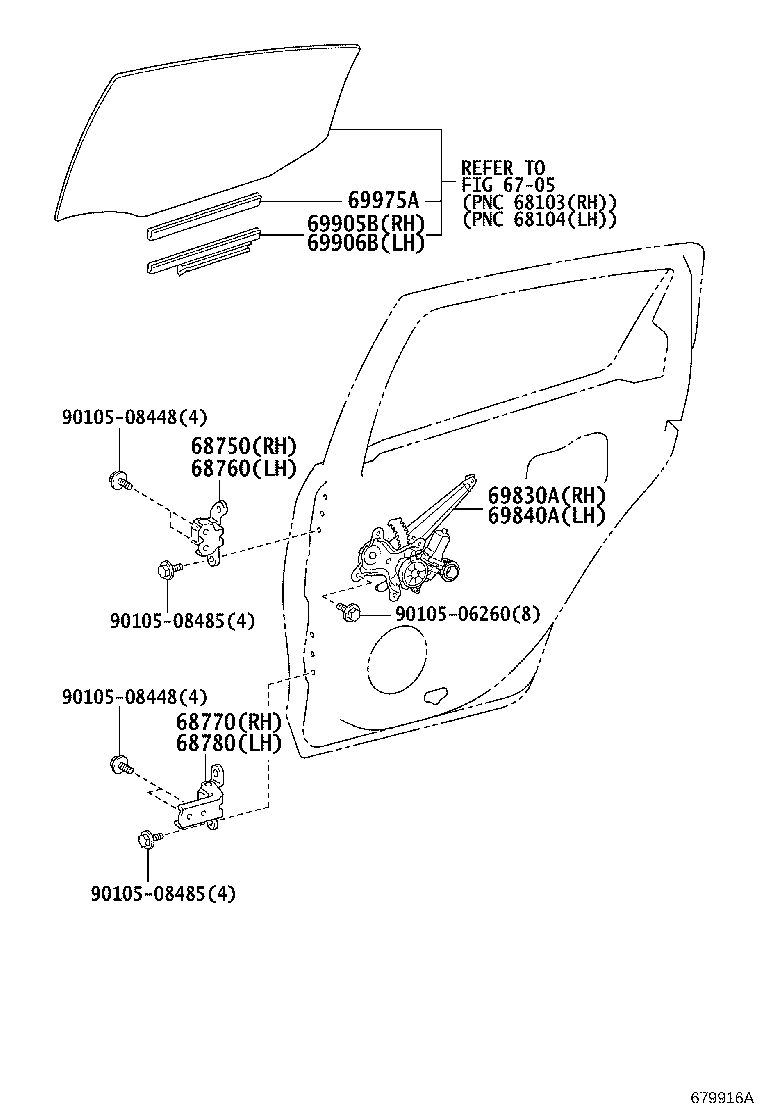 REFER TO
FIG 67-05
(PNC 68103(RH))
(PNC 68104(LH))

69975A

69905B(RH)
69906B(LH)

90105-08448(4)

68750(RH)
68760(LH)

69830A(RH)
69840A(LH)

90105-08485(4)

90105-06260(8)

90105-08448(4)

68770(RH)
68780(LH)

90105-08485(4)

679916A