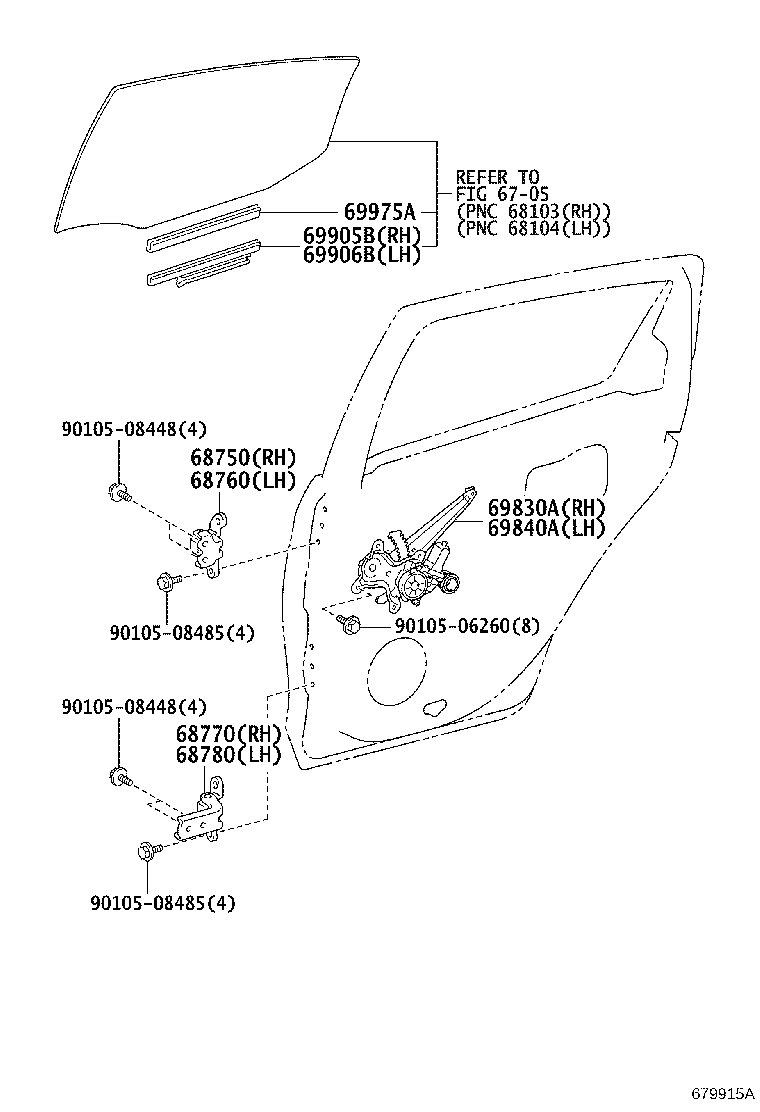 REFER TO
FIG 67-05
(PNC 68103(RH))
(PNC 68104(LH))

69975A
69905B(RH)
69906B(LH)

90105-08448(4)
68750(RH)
68760(LH)

69830A(RH)
69840A(LH)

90105-08485(4)
90105-06260(8)

90105-08448(4)
68770(RH)
68780(LH)

90105-08485(4)

679915A