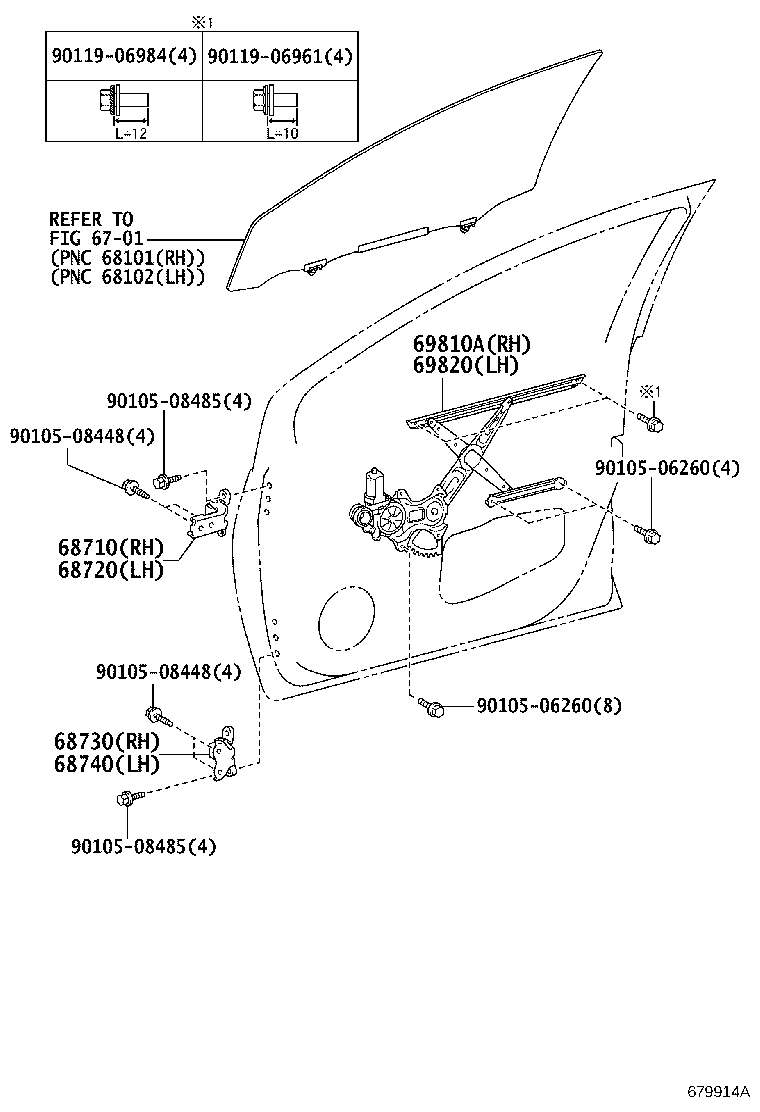 ※1

| 90119-06984(4) | 90119-06961(4) |
|---|---|
| L=12 | L=10 |

REFER TO
FIG 67-01
(PNC 68101(RH))
(PNC 68102(LH))

69810A(RH)
69820(LH)

※1

90105-08485(4)

90105-08448(4)

90105-06260(4)

68710(RH)
68720(LH)

90105-08448(4)

90105-06260(8)

68730(RH)
68740(LH)

90105-08485(4)

679914A