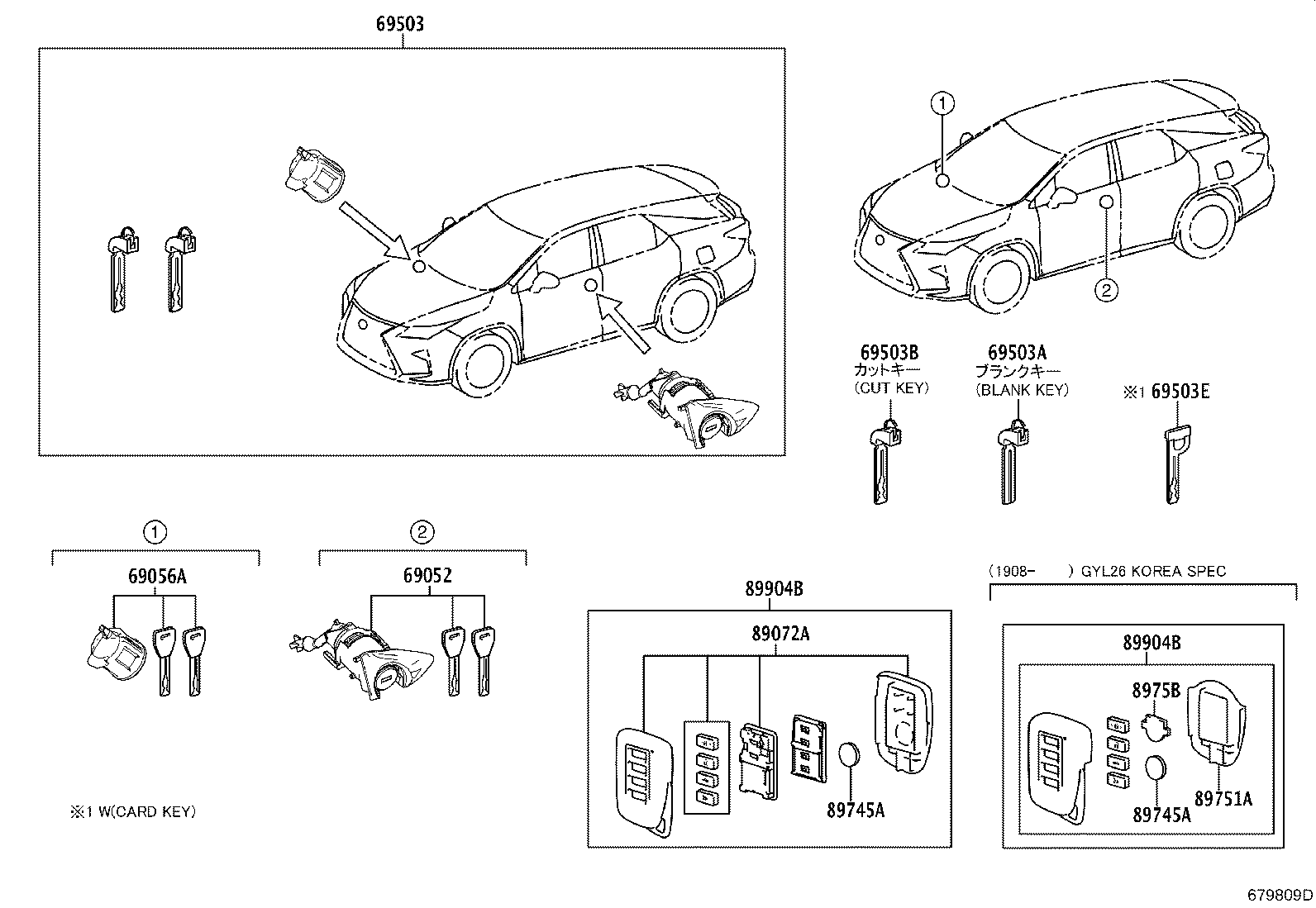 69503

1

2

69503B
カットキー
(CUT KEY)

69503A
ブランクキー
(BLANK KEY)

※1 69503E

1
69056A

2
69052

89904B
89072A
89745A

(1908- ) GYL26 KOREA SPEC
89904B
8975B
89745A
89751A

※1 W(CARD KEY)

679809D