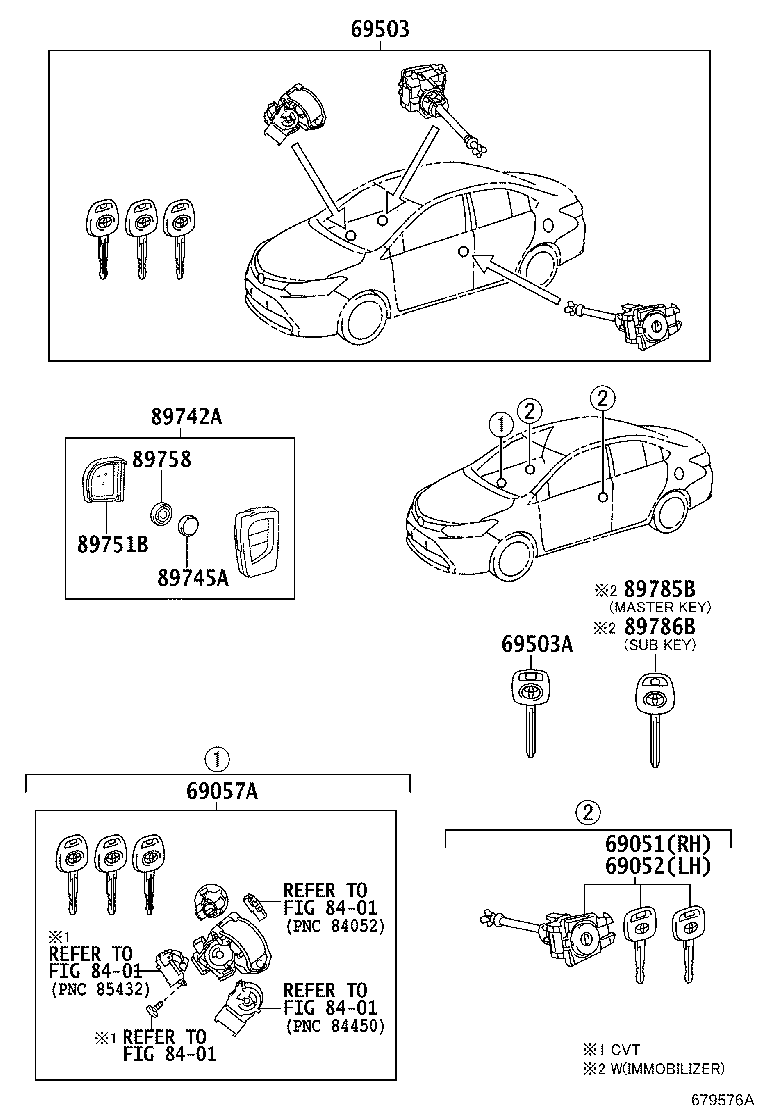 69503

89742A

89758

89751B

89745A

①
②
②

※2 89785B
(MASTER KEY)
※2 89786B
(SUB KEY)

69503A

①
69057A

REFER TO
FIG 84-01
(PNC 84052)

※1
REFER TO
FIG 84-01
(PNC 85432)

REFER TO
FIG 84-01
(PNC 84450)

※1 REFER TO
FIG 84-01

②
69051(RH)
69052(LH)

※1 CVT
※2 W(IMMOBILIZER)

679576A