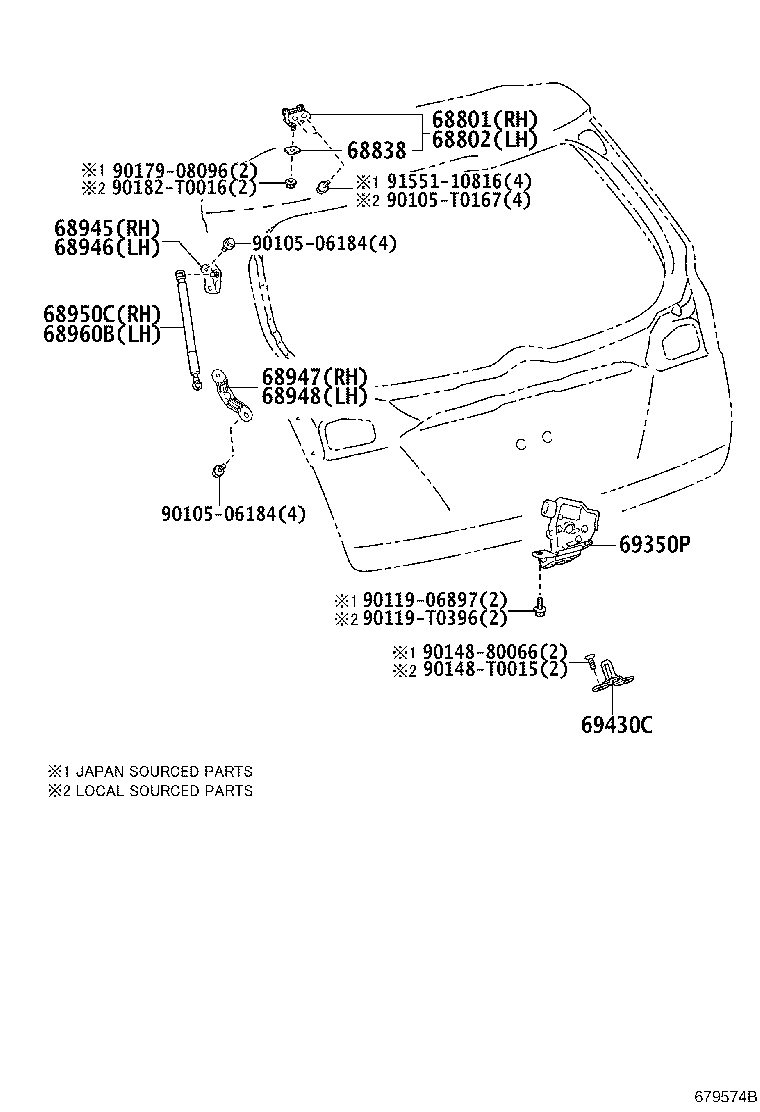 68801(RH)
68802(LH)
68838
※1 90179-08096(2)
※2 90182-T0016(2)
※1 91551-10816(4)
※2 90105-T0167(4)
68945(RH)
68946(LH)
90105-06184(4)
68950C(RH)
68960B(LH)
68947(RH)
68948(LH)
90105-06184(4)
69350P
※1 90119-06897(2)
※2 90119-T0396(2)
※1 90148-80066(2)
※2 90148-T0015(2)
69430C

※1 JAPAN SOURCED PARTS
※2 LOCAL SOURCED PARTS

679574B