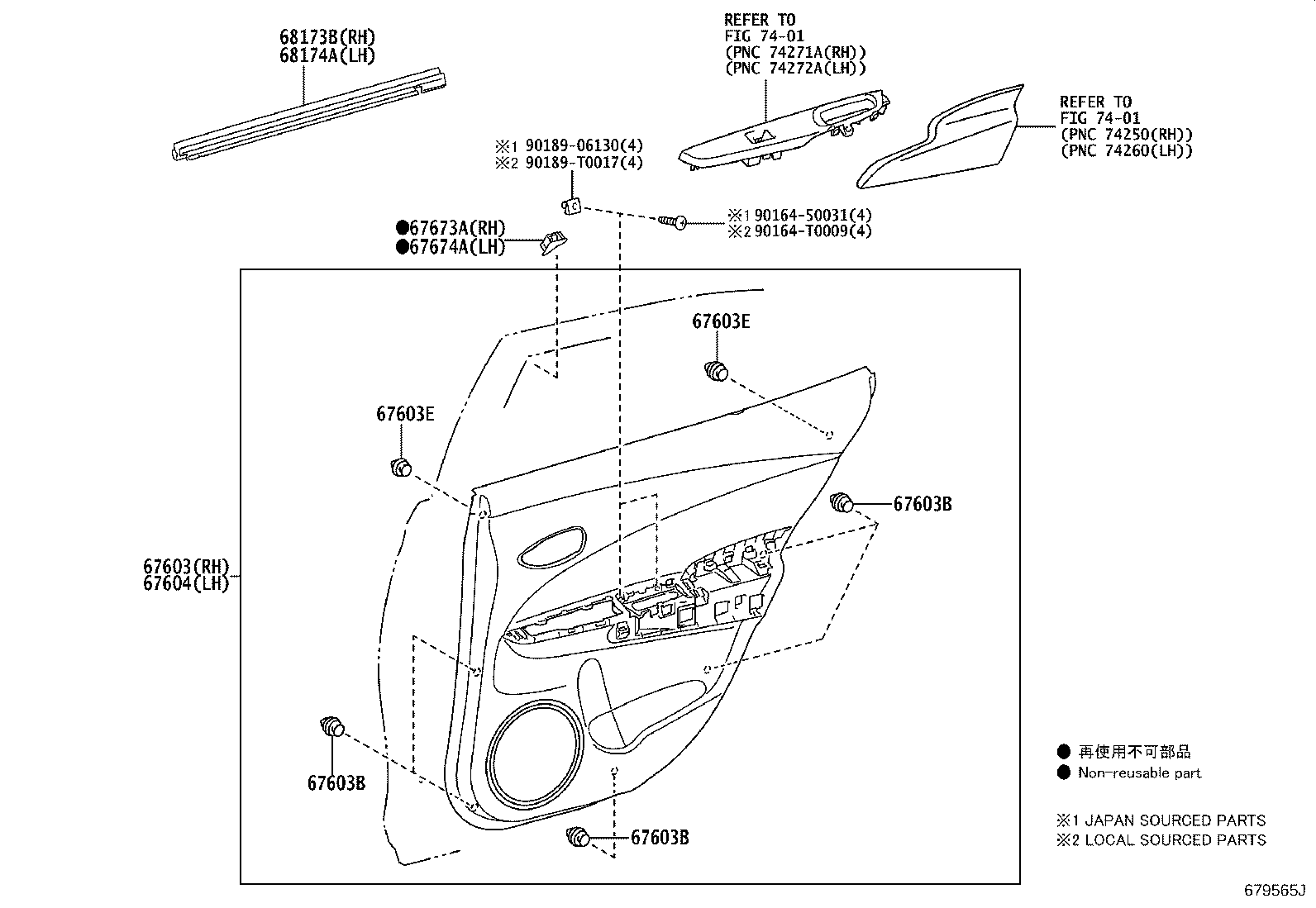 68173B(RH)
68174A(LH)

REFER TO
FIG 74-01
(PNC 74271A(RH))
(PNC 74272A(LH))

REFER TO
FIG 74-01
(PNC 74250(RH))
(PNC 74260(LH))

※1 90189-06130(4)
※2 90189-T0017(4)

※1 90164-50031(4)
※2 90164-T0009(4)

●67673A(RH)
●67674A(LH)

67603E

67603E

67603B

67603(RH)
67604(LH)

67603B

67603B

● 再使用不可部品
● Non-reusable part

※1 JAPAN SOURCED PARTS
※2 LOCAL SOURCED PARTS

679565J