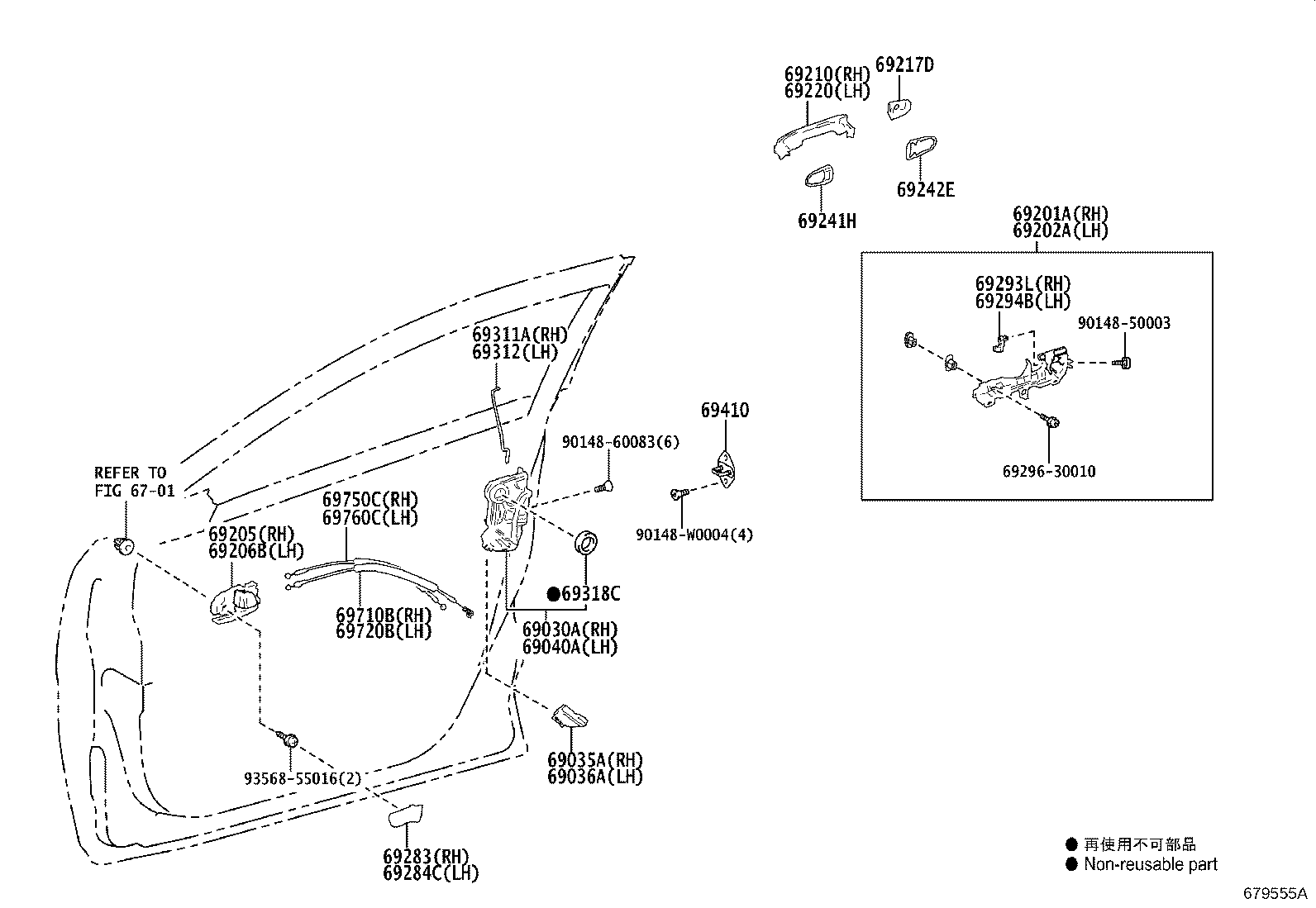 69210(RH)
69220(LH)

69217D

69242E

69241H

69201A(RH)
69202A(LH)

69293L(RH)
69294B(LH)

90148-50003

69296-30010

69311A(RH)
69312(LH)

69410

90148-60083(6)

90148-W0004(4)

REFER TO
FIG 67-01

69750C(RH)
69760C(LH)

69205(RH)
69206B(LH)

●69318C

69710B(RH)
69720B(LH)

69030A(RH)
69040A(LH)

69035A(RH)
69036A(LH)

93568-55016(2)

69283(RH)
69284C(LH)

● 再使用不可部品
● Non-reusable part

679555A