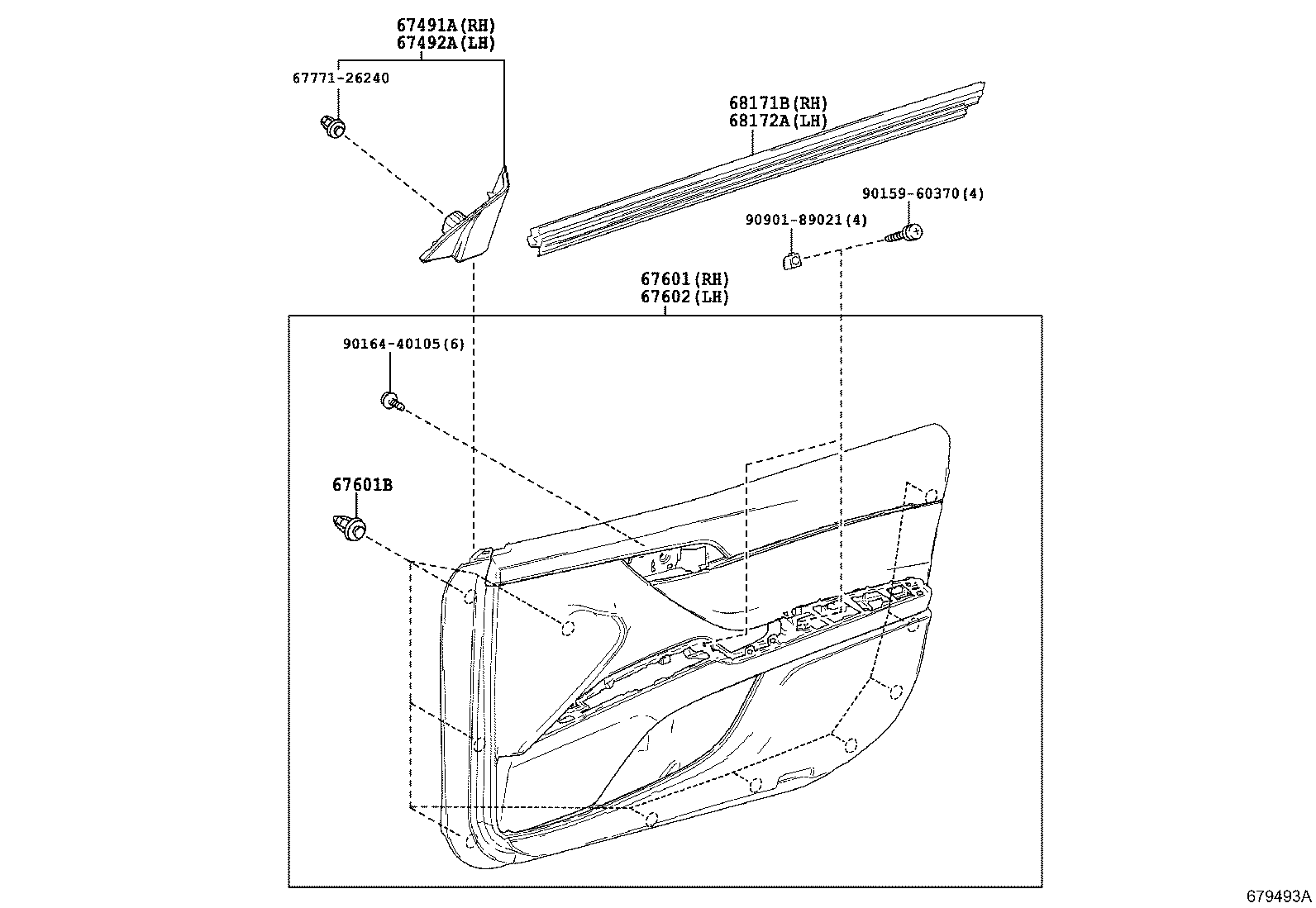 67491A(RH)
67492A(LH)
67771-26240
68171B(RH)
68172A(LH)
90159-60370(4)
90901-89021(4)
67601(RH)
67602(LH)
90164-40105(6)
67601B
679493A