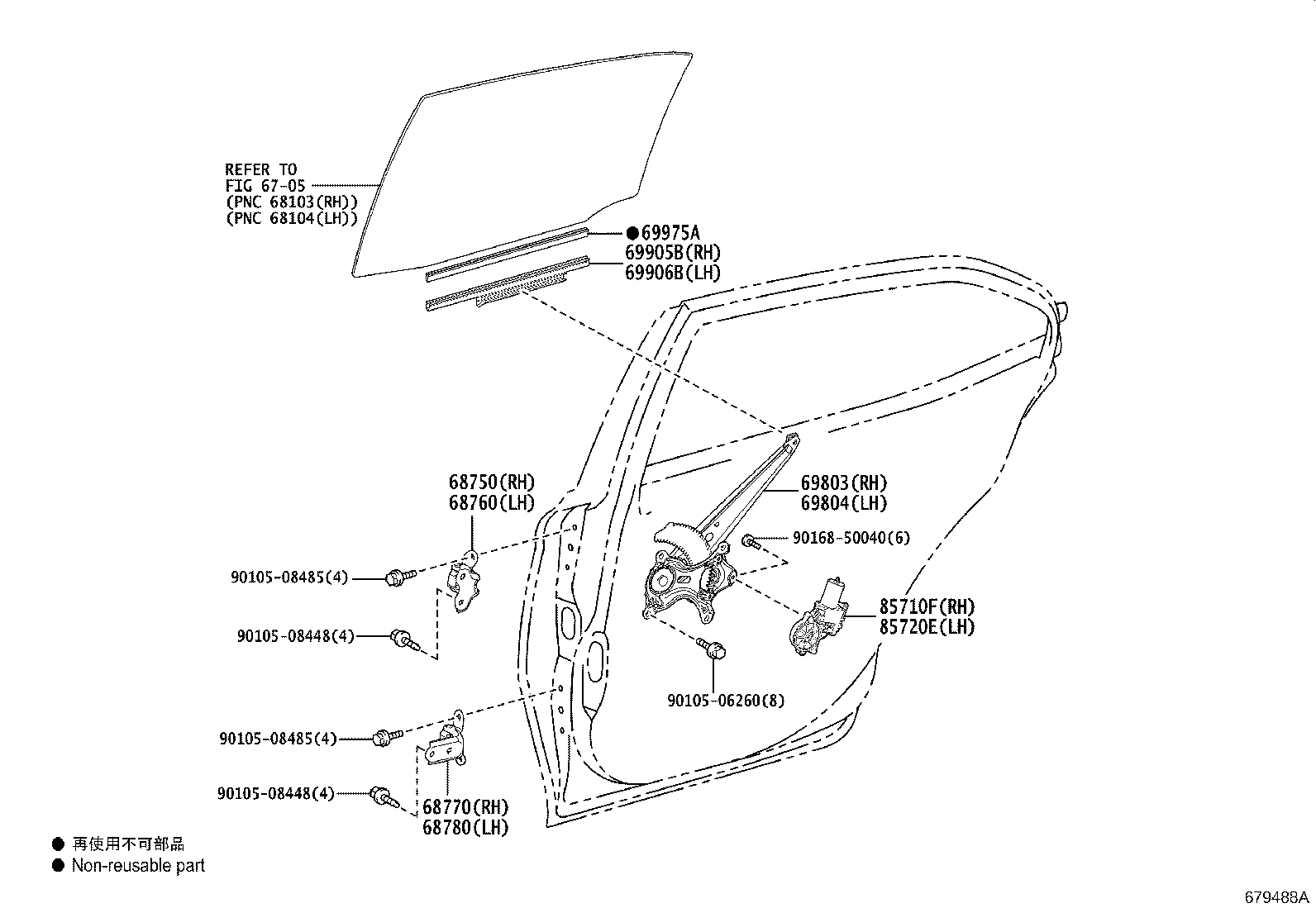 REFER TO
FIG 67-05
(PNC 68103(RH))
(PNC 68104(LH))

●69975A
69905B(RH)
69906B(LH)

68750(RH)
68760(LH)

69803(RH)
69804(LH)

90168-50040(6)

90105-08485(4)

90105-08448(4)

85710F(RH)
85720E(LH)

90105-06260(8)

90105-08485(4)

90105-08448(4)

68770(RH)
68780(LH)

● 再使用不可部品
● Non-reusable part

679488A