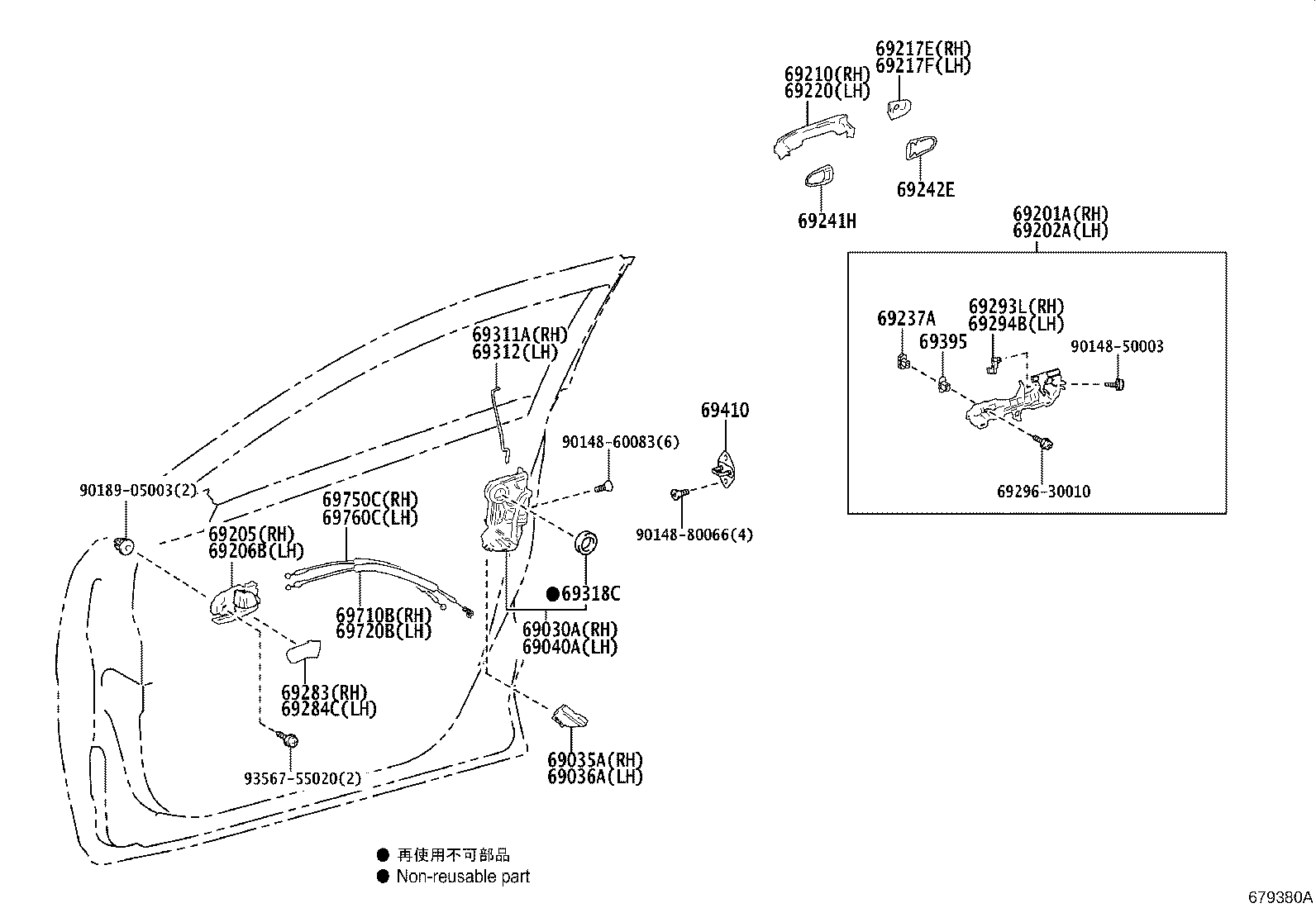 69217E(RH)
69217F(LH)

69210(RH)
69220(LH)

69242E

69241H

69201A(RH)
69202A(LH)

69237A

69293L(RH)
69294B(LH)

69395

90148-50003

69296-30010

69311A(RH)
69312(LH)

69410

90148-60083(6)

90148-80066(4)

90189-05003(2)

69750C(RH)
69760C(LH)

69205(RH)
69206B(LH)

●69318C

69710B(RH)
69720B(LH)

69030A(RH)
69040A(LH)

69283(RH)
69284C(LH)

69035A(RH)
69036A(LH)

93567-55020(2)

● 再使用不可部品
● Non-reusable part

679380A