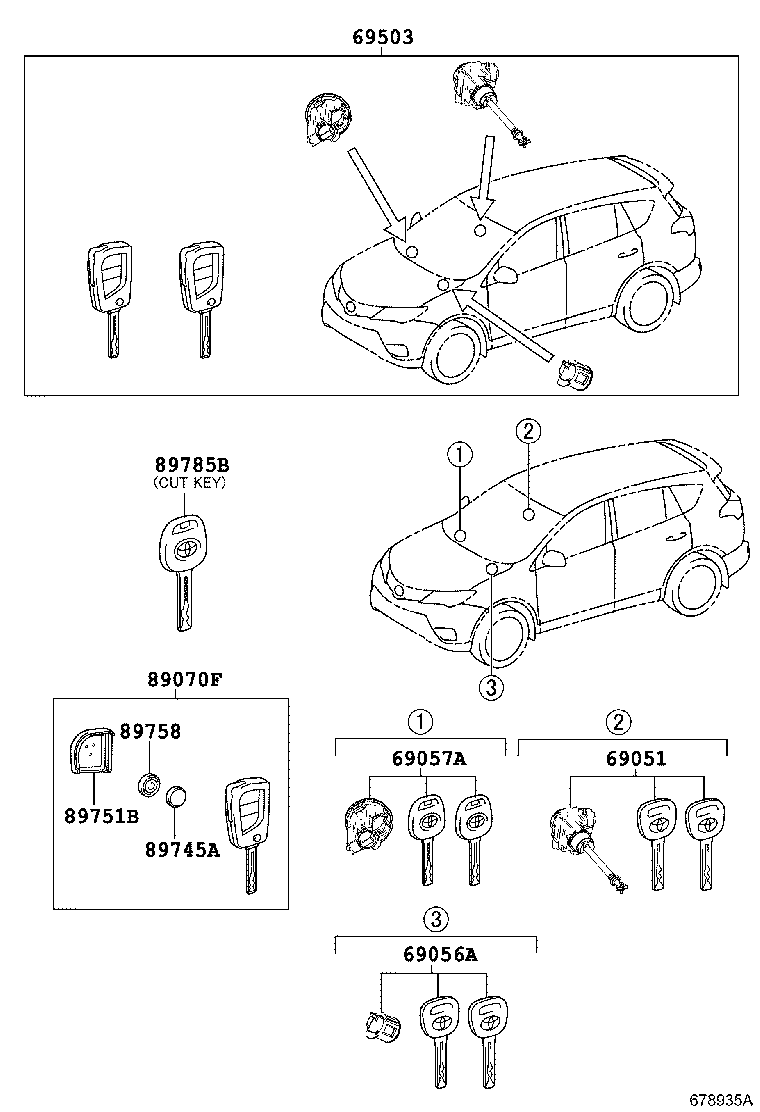 69503

89785B
(CUT KEY)

1
2
3

89070F
89758
89751B
89745A

1
69057A

2
69051

3
69056A

678935A