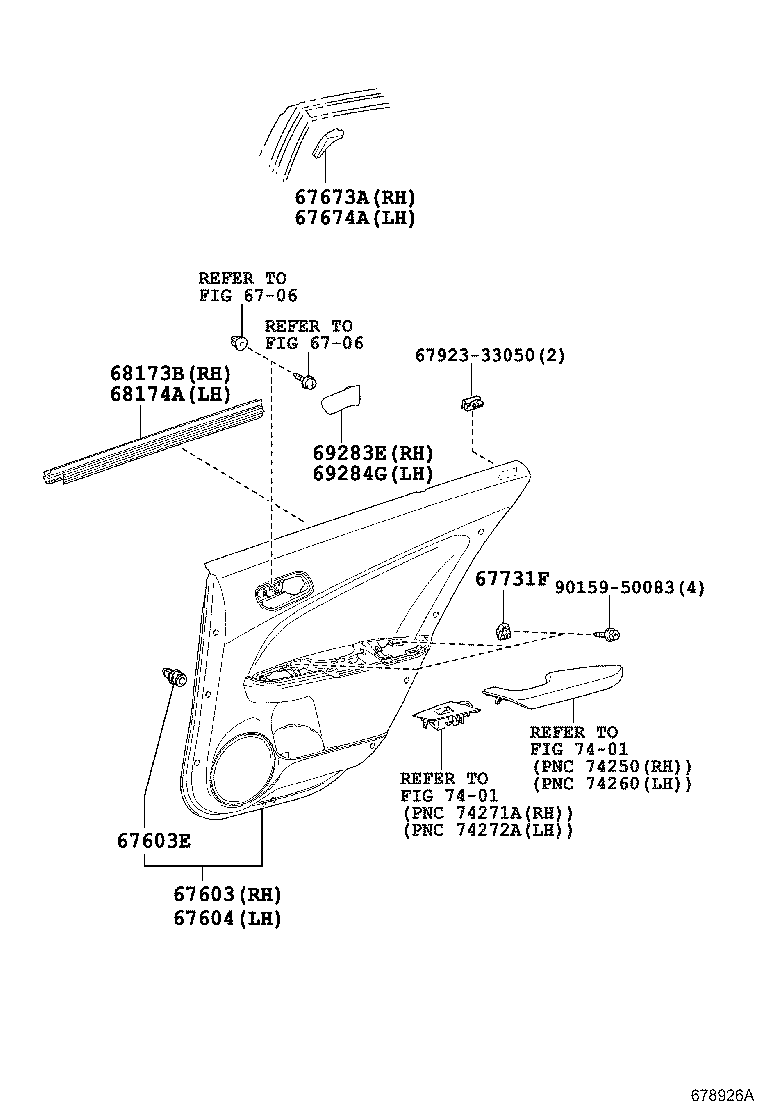 67673A(RH)
67674A(LH)

REFER TO
FIG 67-06

REFER TO
FIG 67-06

67923-33050(2)

68173B(RH)
68174A(LH)

69283E(RH)
69284G(LH)

67731F

90159-50083(4)

REFER TO
FIG 74-01
(PNC 74250(RH))
(PNC 74260(LH))

REFER TO
FIG 74-01
(PNC 74271A(RH))
(PNC 74272A(LH))

67603E

67603(RH)
67604(LH)

678926A