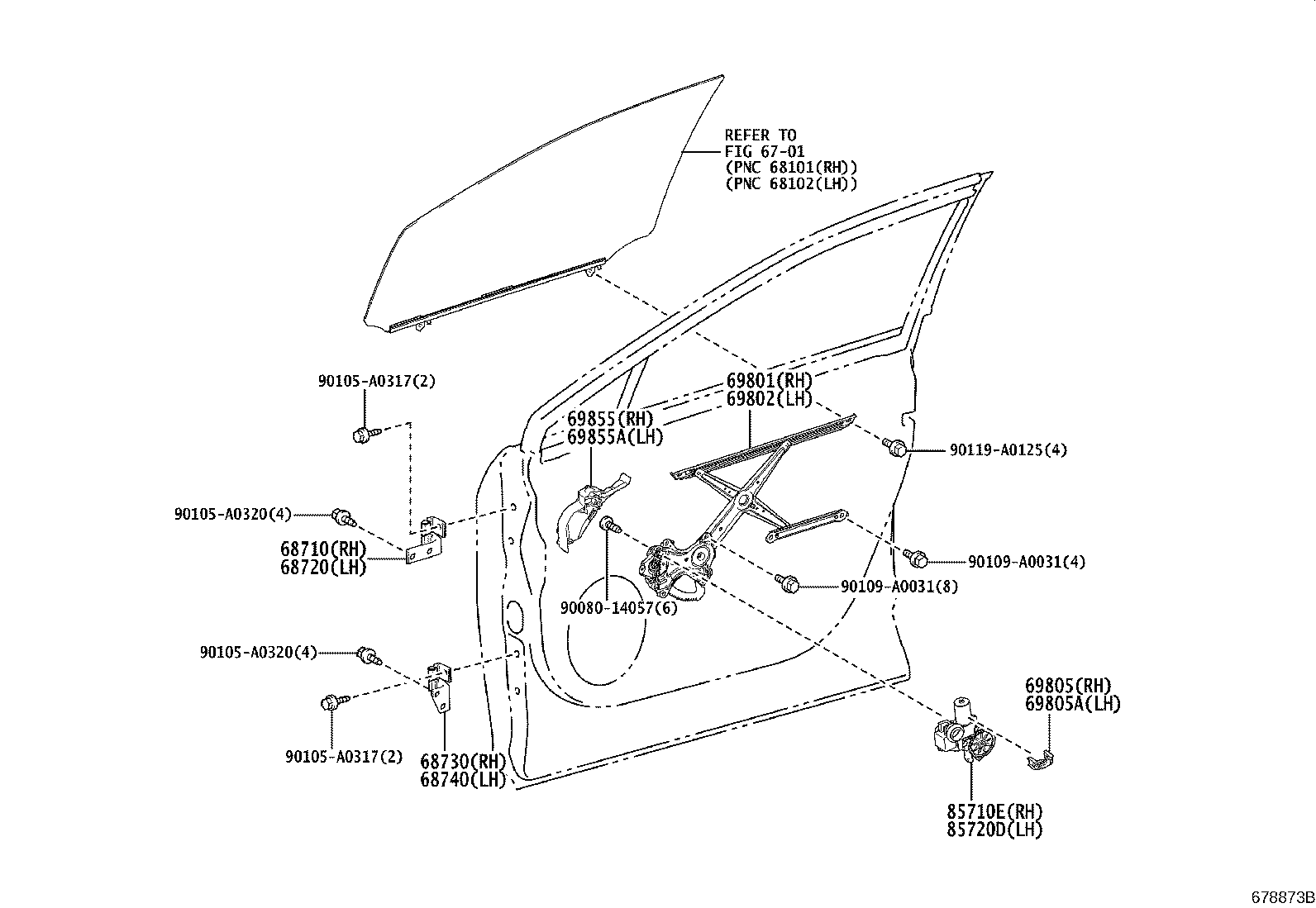 REFER TO
FIG 67-01
(PNC 68101(RH))
(PNC 68102(LH))

90105-A0317(2)

69801(RH)
69802(LH)

69855(RH)
69855A(LH)

90119-A0125(4)

90105-A0320(4)

68710(RH)
68720(LH)

90109-A0031(4)

90109-A0031(8)

90080-14057(6)

90105-A0320(4)

69805(RH)
69805A(LH)

90105-A0317(2)

68730(RH)
68740(LH)

85710E(RH)
85720D(LH)

678873B