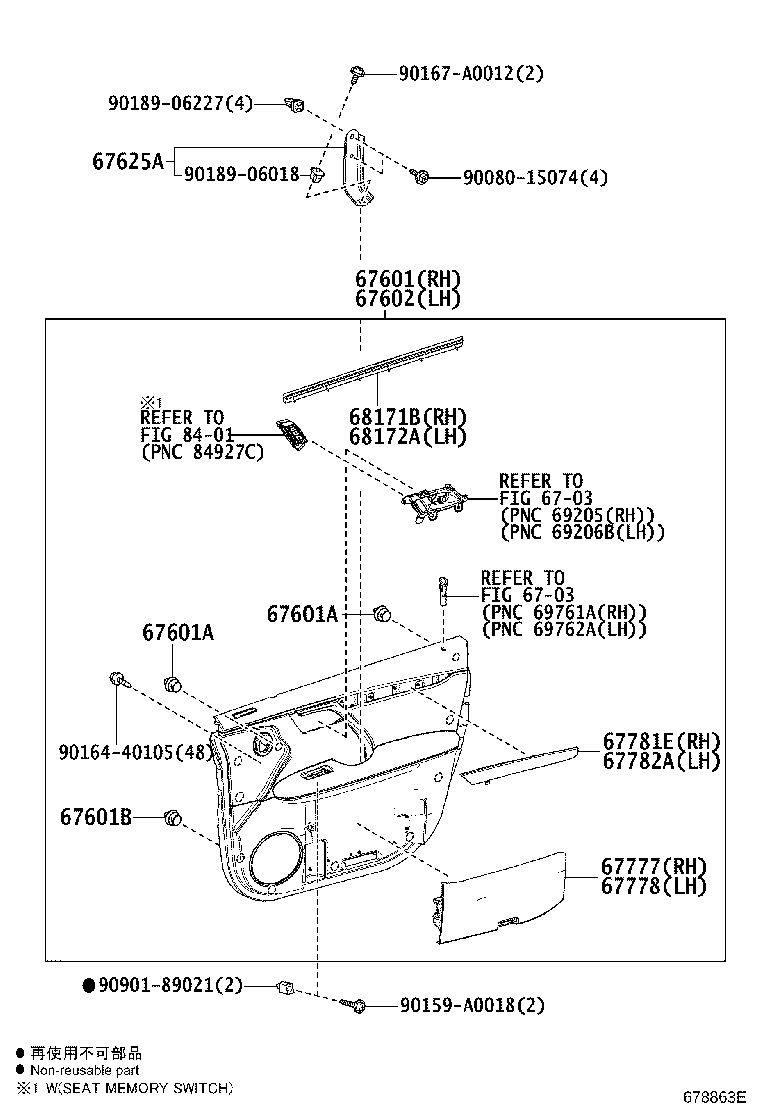 90167-A0012(2)
90189-06227(4)
67625A
90189-06018
90080-15074(4)
67601(RH)
67602(LH)
※1
REFER TO
FIG 84-01
(PNC 84927C)
68171B(RH)
68172A(LH)
REFER TO
FIG 67-03
(PNC 69205(RH))
(PNC 69206B(LH))
REFER TO
FIG 67-03
(PNC 69761A(RH))
(PNC 69762A(LH))
67601A
67601A
90164-40105(48)
67781E(RH)
67782A(LH)
67601B
67777(RH)
67778(LH)
●90901-89021(2)
90159-A0018(2)
● 再使用不可部品
● Non-reusable part
※1 W(SEAT MEMORY SWITCH)
678863E