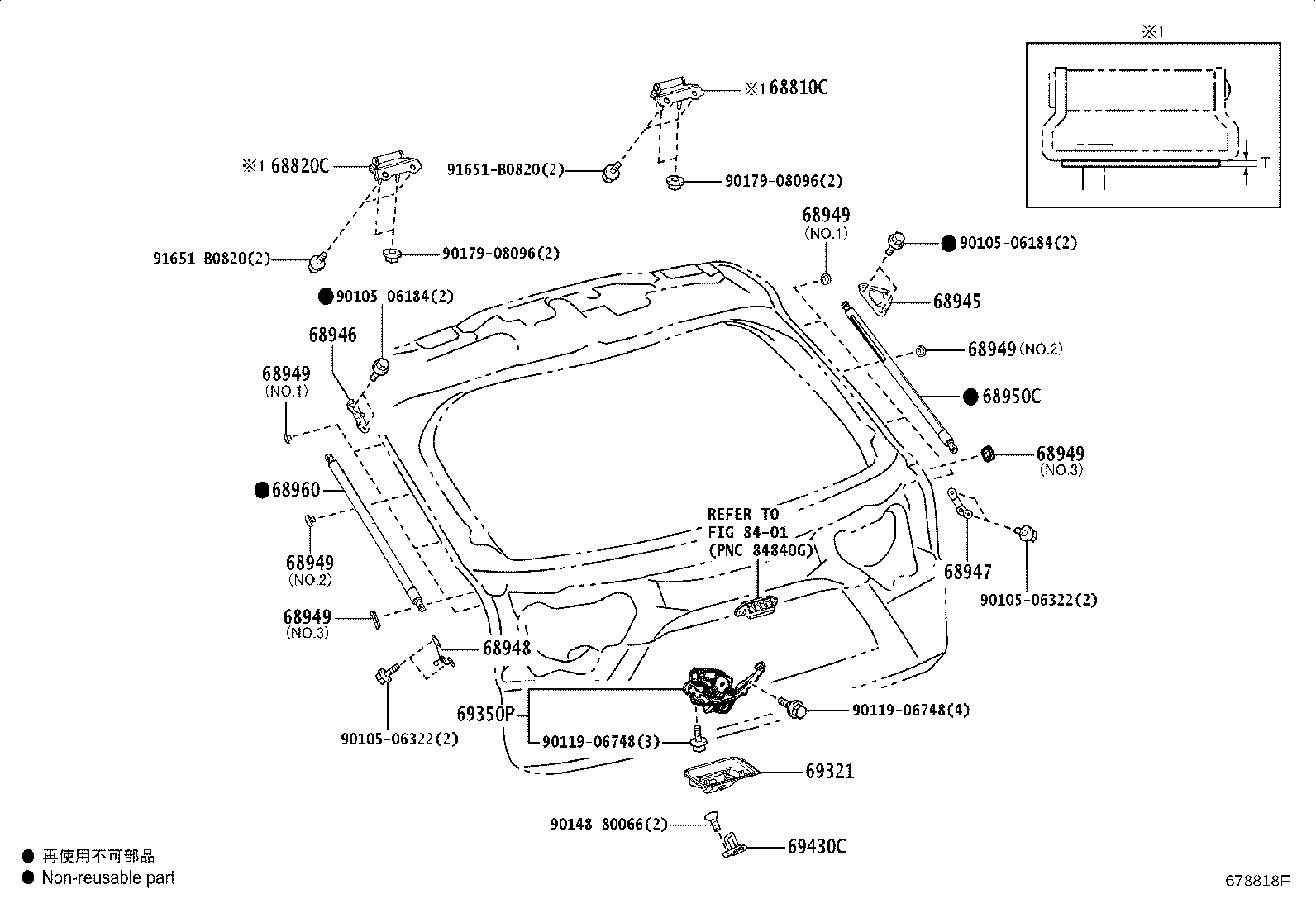 ※1

T

※1 68810C

※1 68820C

91651-B0820(2)

90179-08096(2)

91651-B0820(2)

90179-08096(2)

68949
(NO.1)

● 90105-06184(2)

68945

● 90105-06184(2)

68946

68949 (NO.2)

68949
(NO.1)

● 68950C

68949
(NO.3)

● 68960

REFER TO
FIG 84-01
(PNC 84840G)

68949
(NO.2)

68947

90105-06322(2)

68949
(NO.3)

68948

69350P

90119-06748(4)

90105-06322(2)

90119-06748(3)

69321

90148-80066(2)

69430C

● 再使用不可部品
● Non-reusable part

678818F