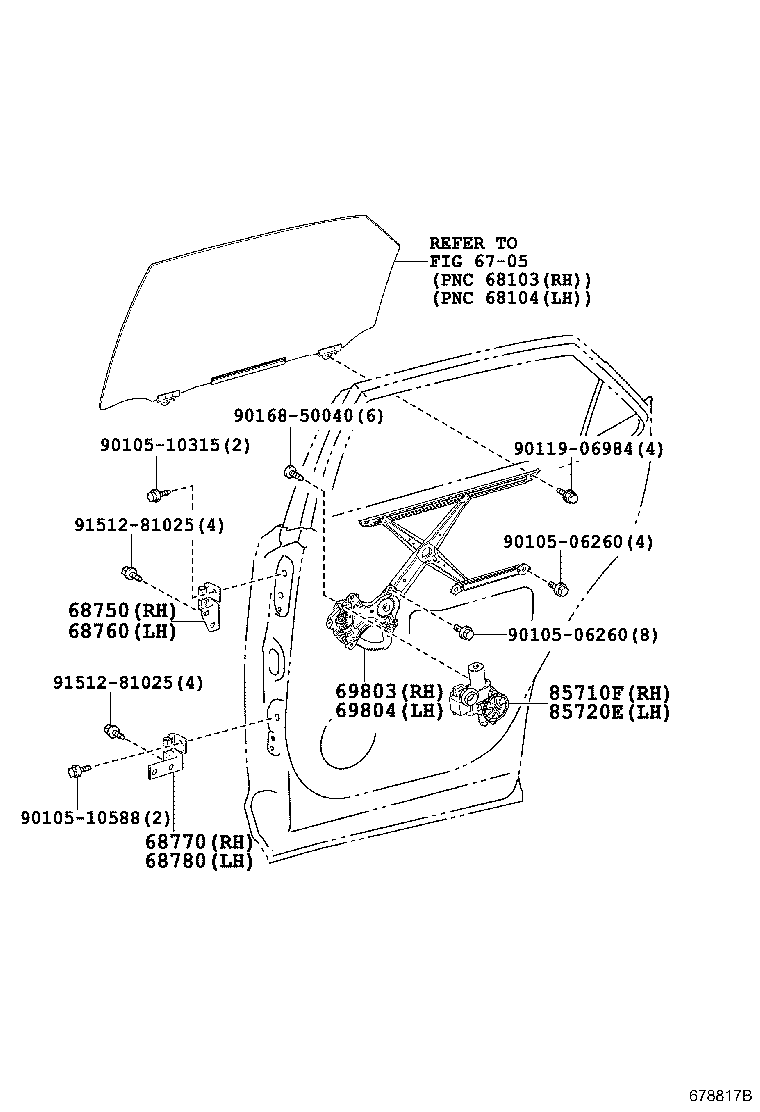 REFER TO
FIG 67-05
(PNC 68103(RH))
(PNC 68104(LH))

90168-50040(6)

90105-10315(2)

90119-06984(4)

91512-81025(4)

90105-06260(4)

68750(RH)
68760(LH)

90105-06260(8)

91512-81025(4)

69803(RH)
69804(LH)

85710F(RH)
85720E(LH)

90105-10588(2)

68770(RH)
68780(LH)

678817B