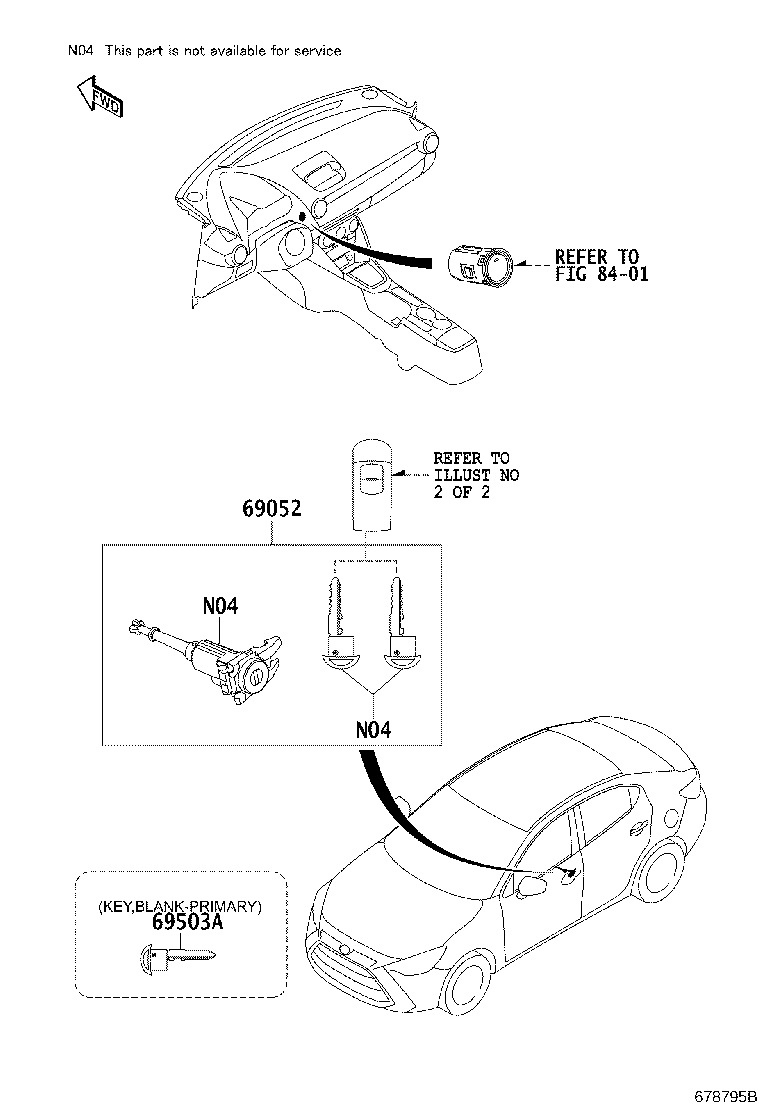 N04 This part is not available for service

FWD

REFER TO FIG 84-01

REFER TO ILLUST NO 2 OF 2

69052

N04

N04

(KEY,BLANK-PRIMARY)
69503A

678795B