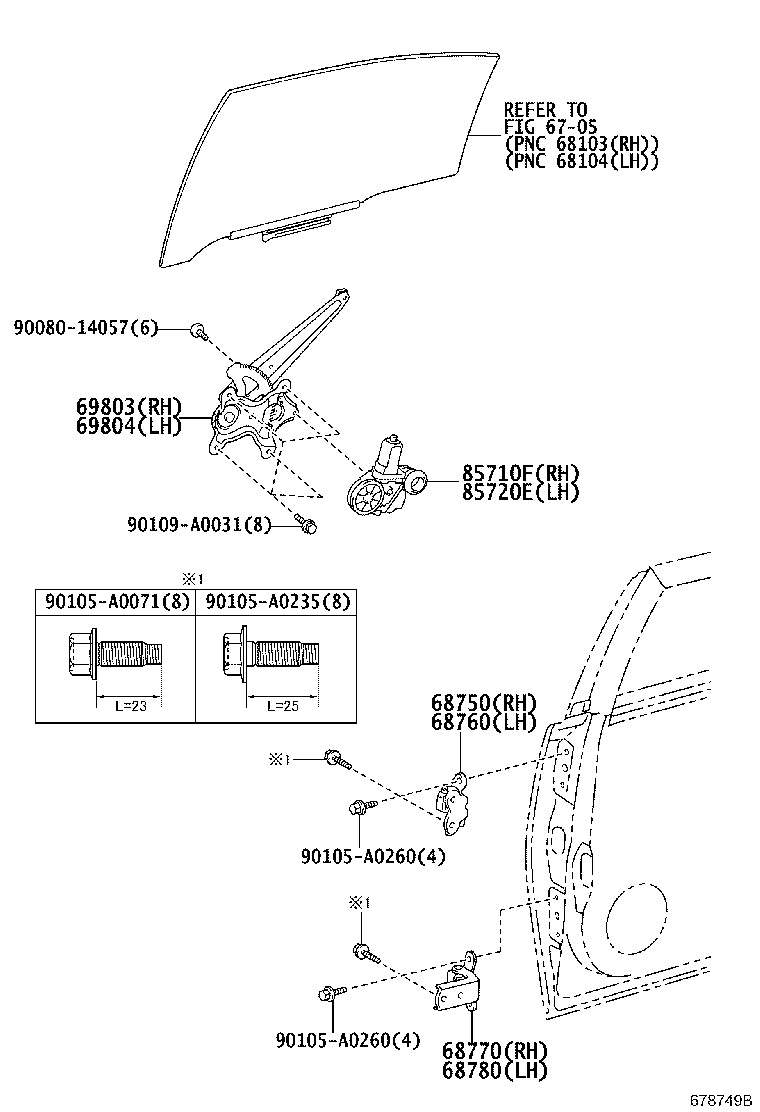 REFER TO
FIG 67-05
(PNC 68103(RH))
(PNC 68104(LH))

90080-14057(6)

69803(RH)
69804(LH)

85710F(RH)
85720E(LH)

90109-A0031(8)

※1

| 90105-A0071(8) | 90105-A0235(8) |
|---|---|
| L=23 | L=25 |

68750(RH)
68760(LH)

※1

90105-A0260(4)

※1

90105-A0260(4)

68770(RH)
68780(LH)

678749B