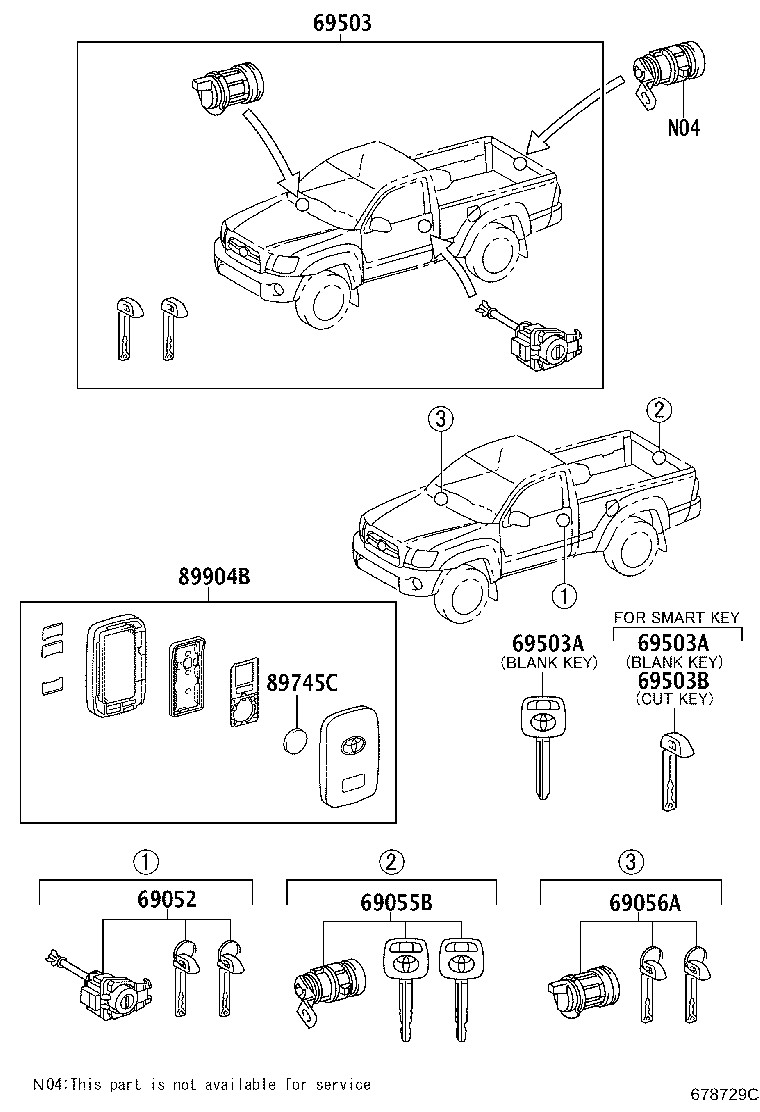 69503

N04

③

②

①

89904B

89745C

69503A
(BLANK KEY)

FOR SMART KEY
69503A
(BLANK KEY)
69503B
(CUT KEY)

①
69052

②
69055B

③
69056A

N04:This part is not available for service

678729C