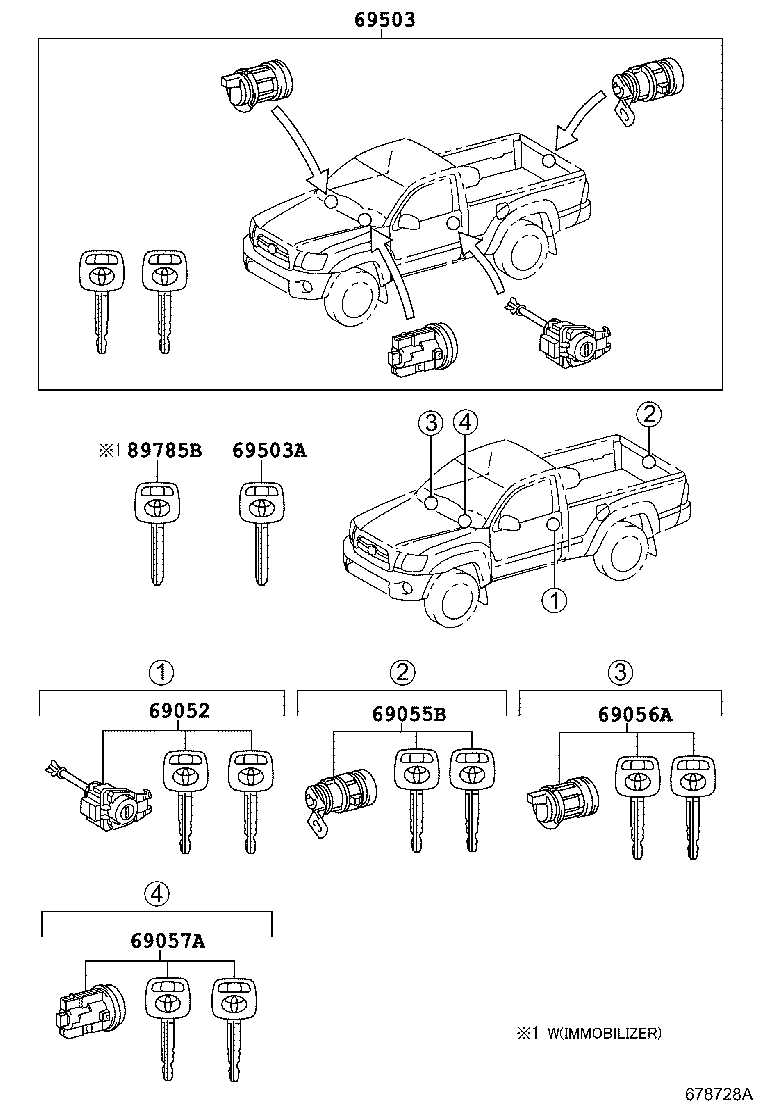 69503

※1 89785B
69503A

3
4
2
1

1
69052

2
69055B

3
69056A

4
69057A

※1 W(IMMOBILIZER)

678728A