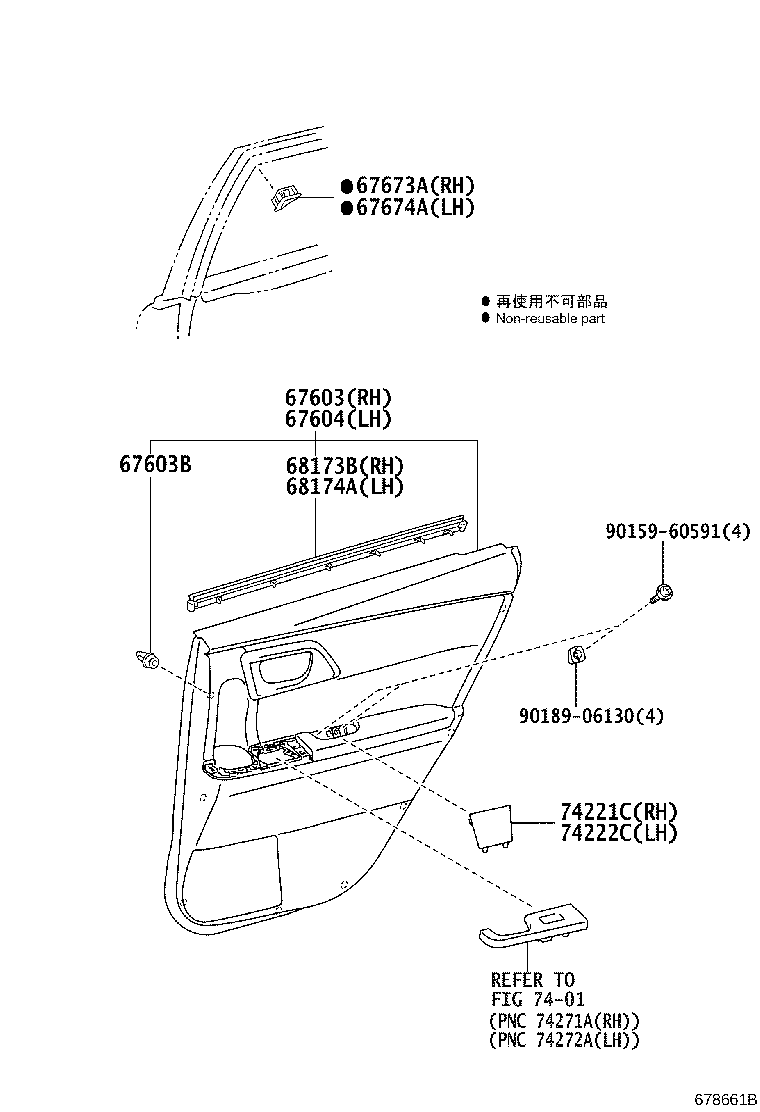 ●67673A(RH)
●67674A(LH)

● 再使用不可部品
● Non-reusable part

67603(RH)
67604(LH)

67603B

68173B(RH)
68174A(LH)

90159-60591(4)

90189-06130(4)

74221C(RH)
74222C(LH)

REFER TO
FIG 74-01
(PNC 74271A(RH))
(PNC 74272A(LH))

678661B