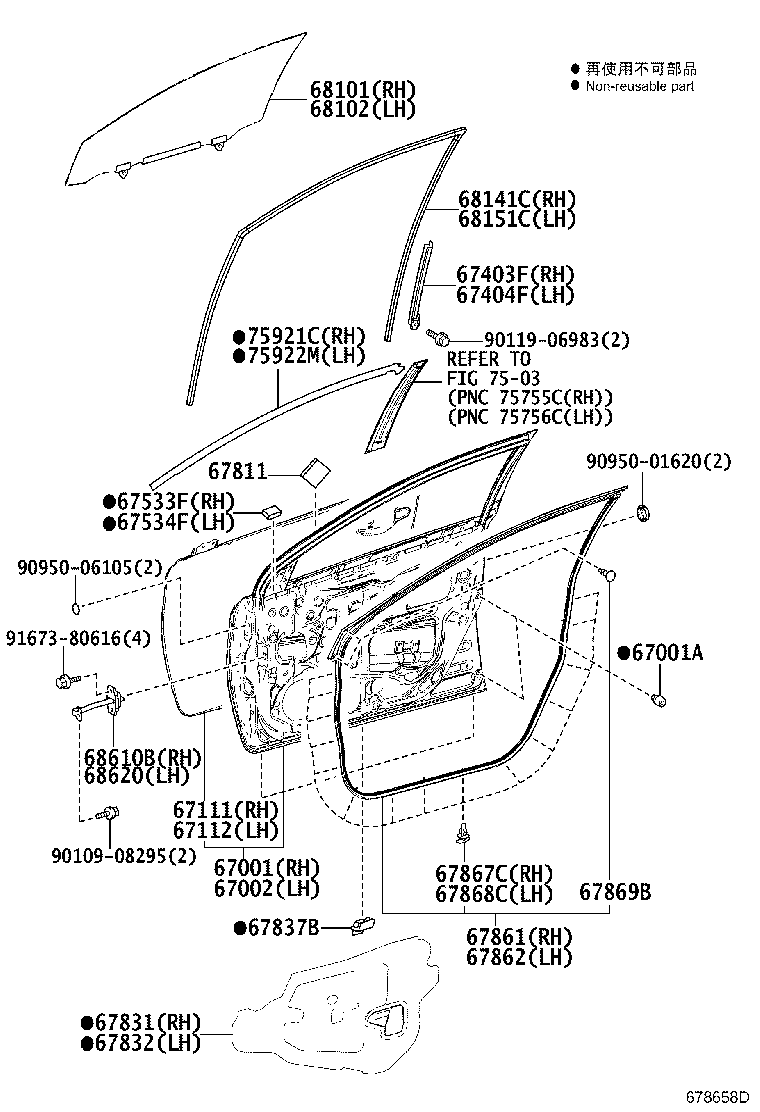 ● 再使用不可部品
● Non-reusable part

68101(RH)
68102(LH)

68141C(RH)
68151C(LH)

67403F(RH)
67404F(LH)

●75921C(RH)
●75922M(LH)

90119-06983(2)

REFER TO
FIG 75-03
(PNC 75755C(RH))
(PNC 75756C(LH))

67811

90950-01620(2)

●67533F(RH)
●67534F(LH)

90950-06105(2)

91673-80616(4)

●67001A

68610B(RH)
68620(LH)

67111(RH)
67112(LH)

90109-08295(2)

67001(RH)
67002(LH)

67867C(RH)
67868C(LH)

67869B

●67837B

67861(RH)
67862(LH)

●67831(RH)
●67832(LH)

678658D