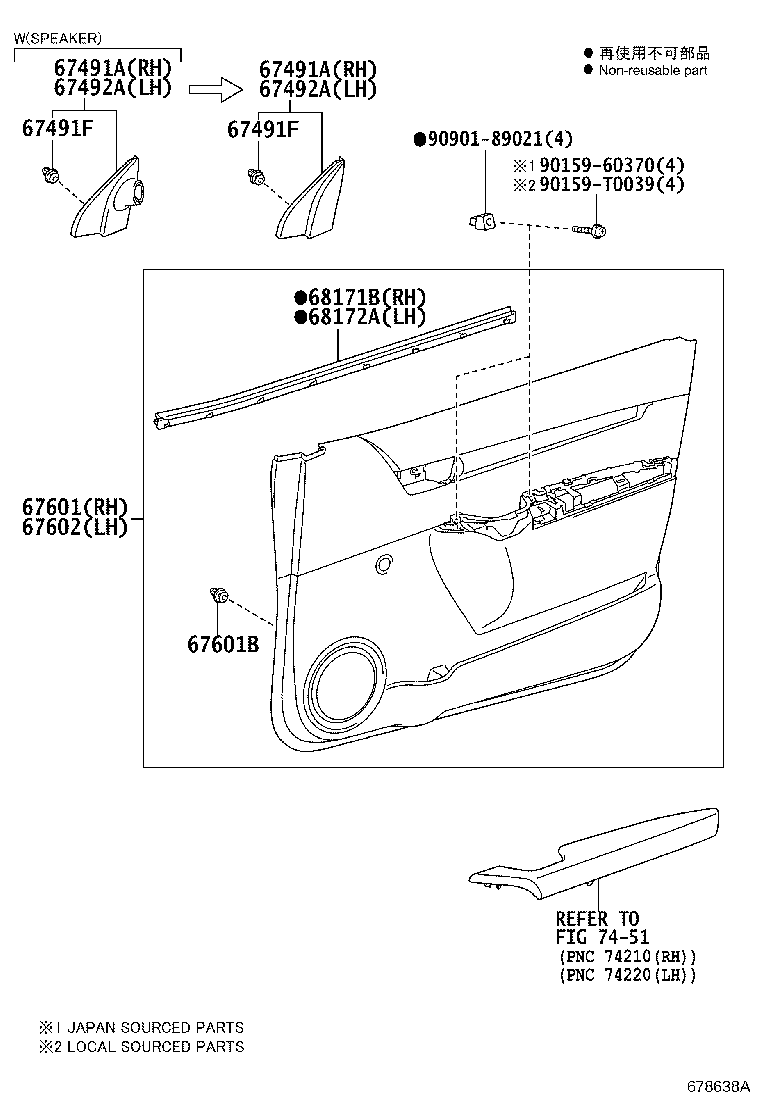 W(SPEAKER)
67491A(RH)
67492A(LH)
67491F

67491A(RH)
67492A(LH)
67491F

● 再使用不可部品
● Non-reusable part

●90901-89021(4)
※1 90159-60370(4)
※2 90159-T0039(4)

●68171B(RH)
●68172A(LH)

67601(RH)
67602(LH)

67601B

REFER TO
FIG 74-51
(PNC 74210(RH))
(PNC 74220(LH))

※1 JAPAN SOURCED PARTS
※2 LOCAL SOURCED PARTS

678638A