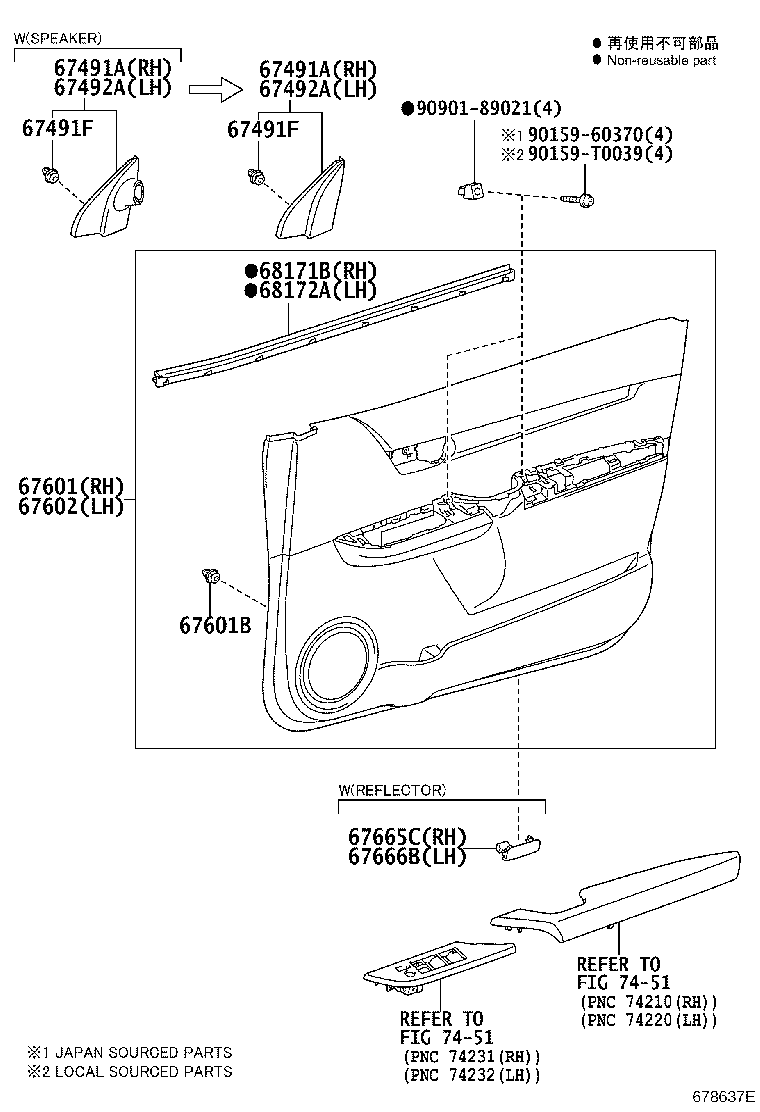 W(SPEAKER)
67491A(RH)
67492A(LH)
67491F

67491A(RH)
67492A(LH)
67491F

● 再使用不可部品
● Non-reusable part

●90901-89021(4)
※1 90159-60370(4)
※2 90159-T0039(4)

●68171B(RH)
●68172A(LH)

67601(RH)
67602(LH)

67601B

W(REFLECTOR)
67665C(RH)
67666B(LH)

REFER TO
FIG 74-51
(PNC 74210(RH))
(PNC 74220(LH))

REFER TO
FIG 74-51
(PNC 74231(RH))
(PNC 74232(LH))

※1 JAPAN SOURCED PARTS
※2 LOCAL SOURCED PARTS

678637E