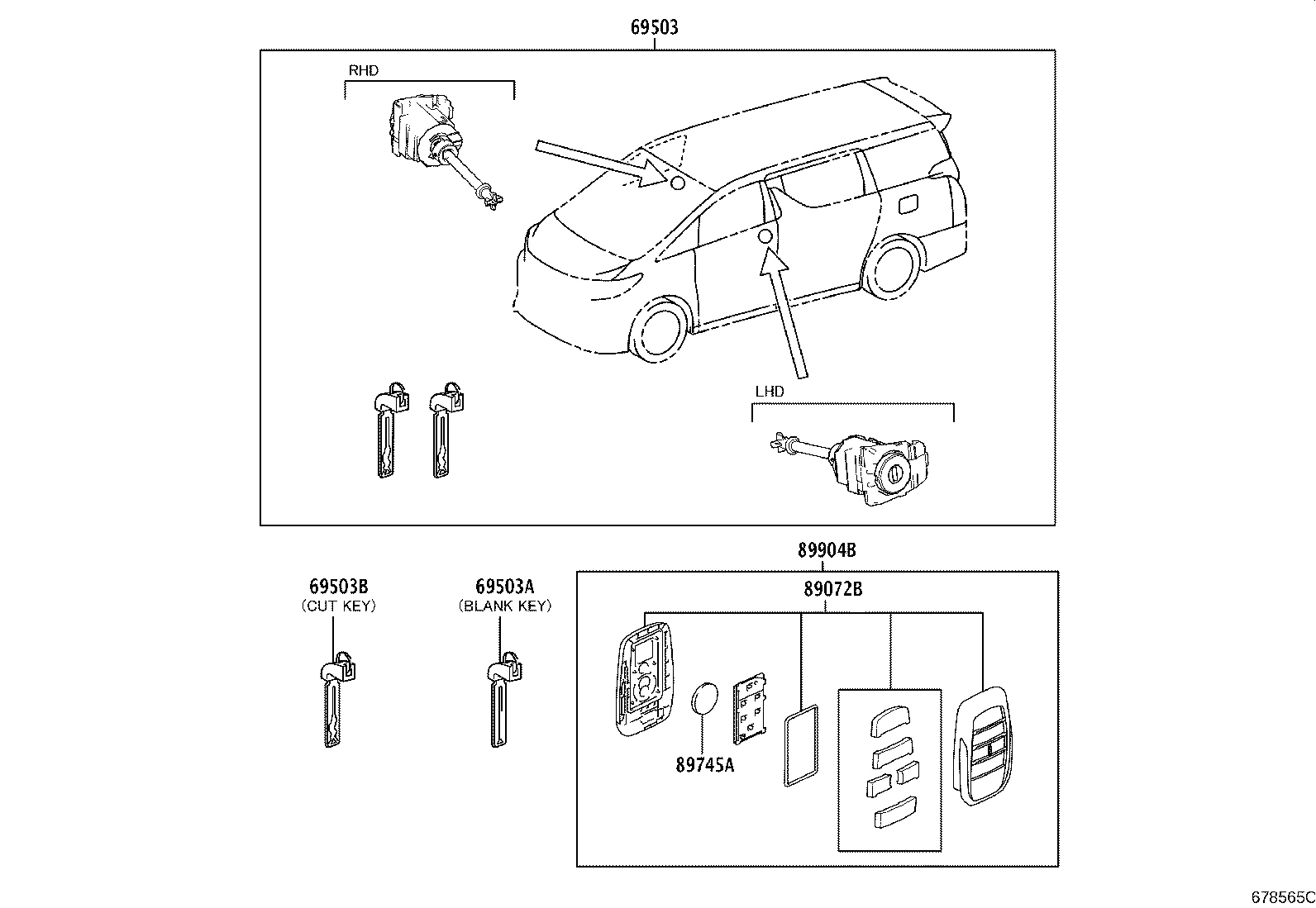 69503

RHD

LHD

69503B
(CUT KEY)

69503A
(BLANK KEY)

89904B

89072B

89745A

678565C