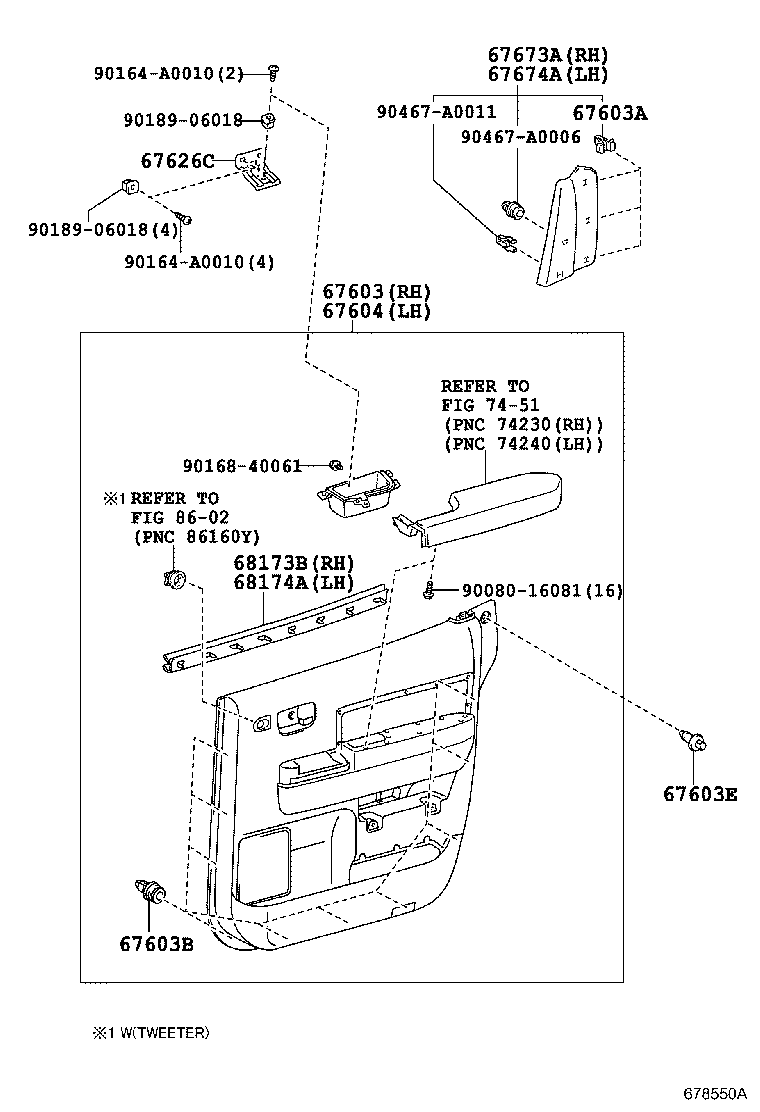 90164-A0010(2)

90189-06018

67626C

90189-06018(4)

90164-A0010(4)

67673A(RH)
67674A(LH)

90467-A0011

67603A

90467-A0006

67603(RH)
67604(LH)

REFER TO
FIG 74-51
(PNC 74230(RH))
(PNC 74240(LH))

90168-40061

※1 REFER TO
FIG 86-02
(PNC 86160Y)

68173B(RH)
68174A(LH)

90080-16081(16)

67603E

67603B

※1 W(TWEETER)

678550A