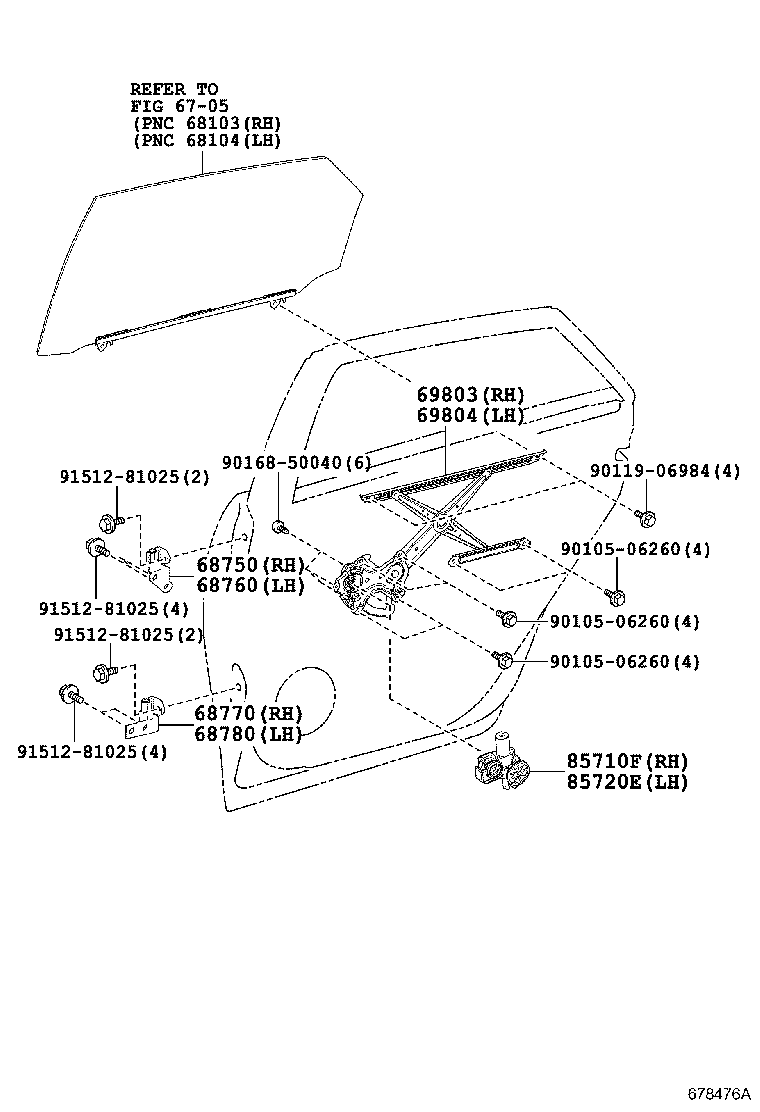 REFER TO
FIG 67-05
(PNC 68103(RH)
(PNC 68104(LH)

69803(RH)
69804(LH)

91512-81025(2)
90168-50040(6)
90119-06984(4)

68750(RH)
68760(LH)
90105-06260(4)
91512-81025(4)
90105-06260(4)
91512-81025(2)
90105-06260(4)

68770(RH)
68780(LH)
91512-81025(4)

85710F(RH)
85720E(LH)

678476A