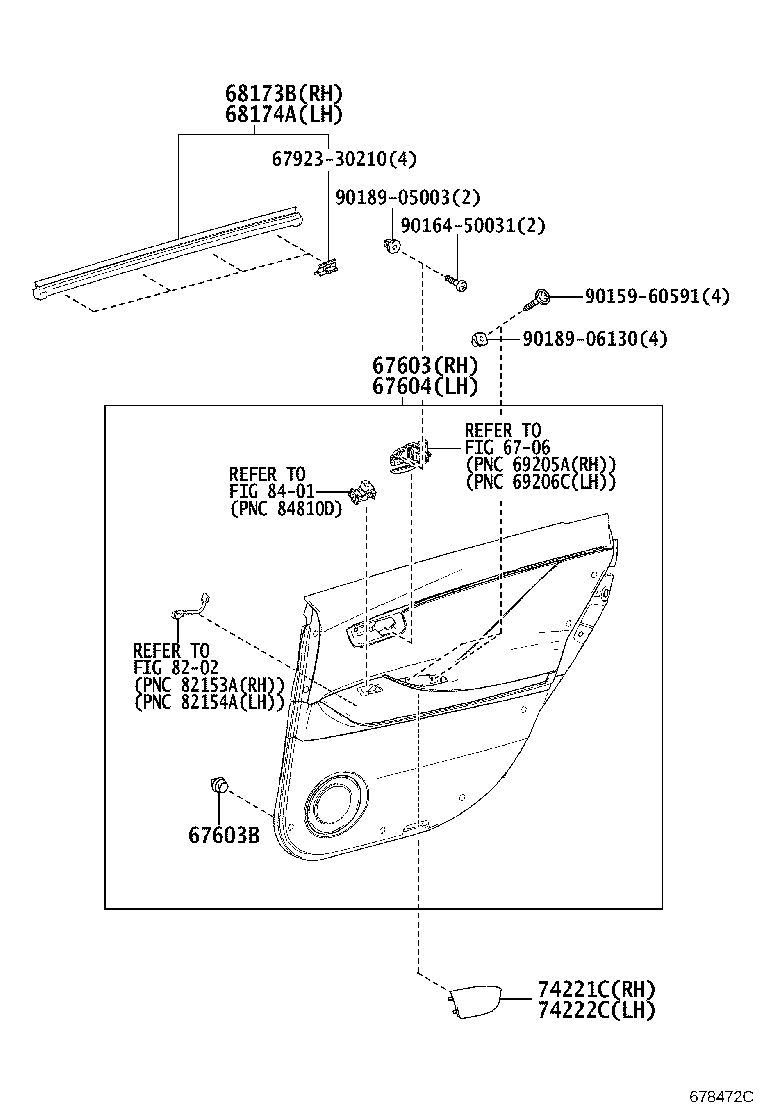 68173B(RH)
68174A(LH)

67923-30210(4)

90189-05003(2)

90164-50031(2)

90159-60591(4)

90189-06130(4)

67603(RH)
67604(LH)

REFER TO
FIG 67-06
(PNC 69205A(RH))
(PNC 69206C(LH))

REFER TO
FIG 84-01
(PNC 84810D)

REFER TO
FIG 82-02
(PNC 82153A(RH))
(PNC 82154A(LH))

67603B

74221C(RH)
74222C(LH)

678472C