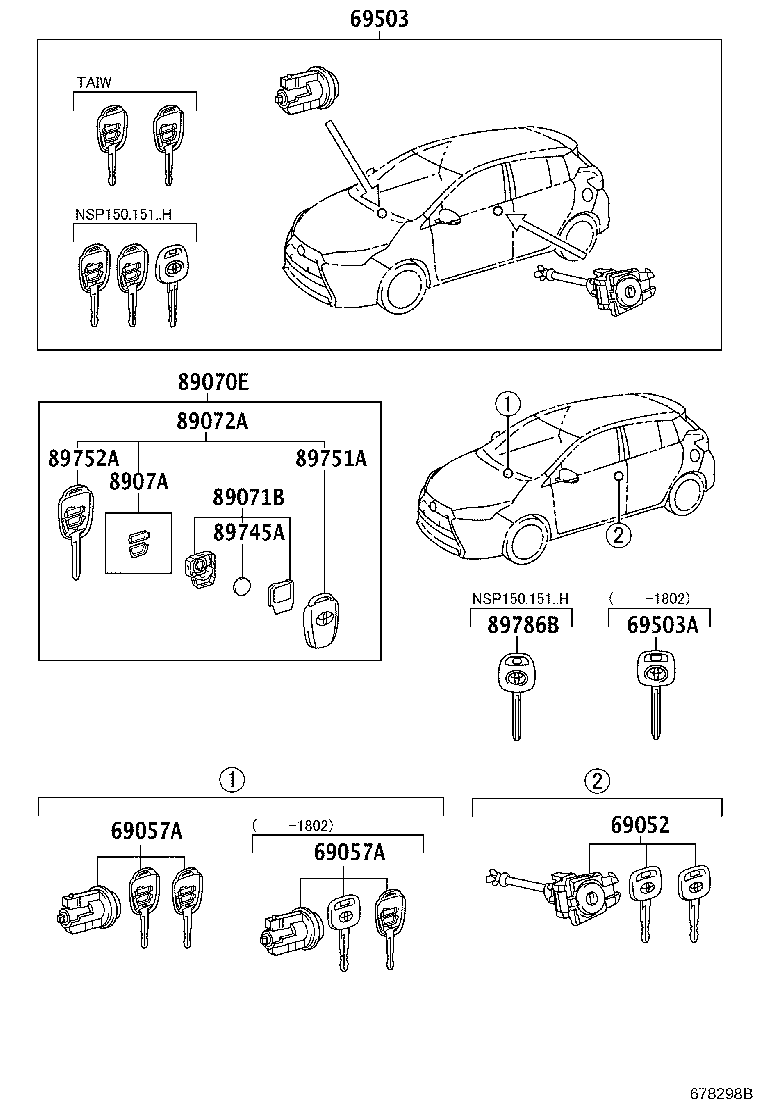 69503

TAIW

NSP150.151..H

89070E

89072A

89752A

8907A

89071B

89745A

89751A

①

②

NSP150.151..H

89786B

( -1802)

69503A

①

69057A

( -1802)

69057A

②

69052

678298B