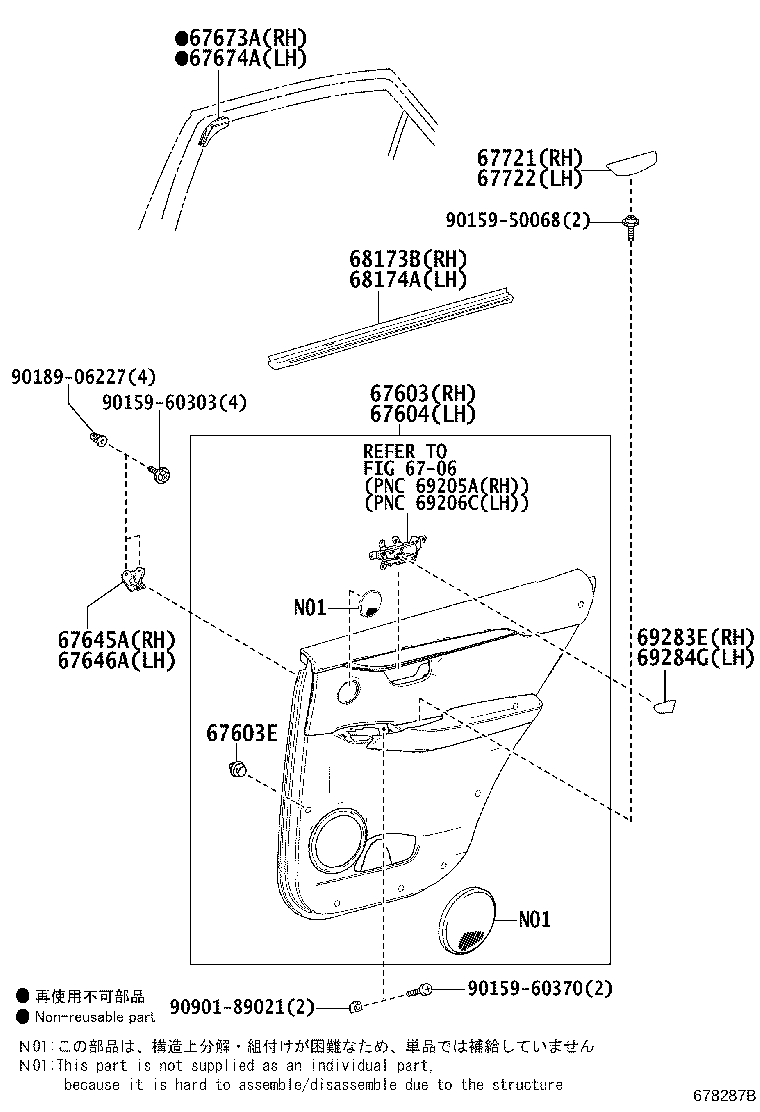 ●67673A(RH)
●67674A(LH)

67721(RH)
67722(LH)

90159-50068(2)

68173B(RH)
68174A(LH)

90189-06227(4)

90159-60303(4)

67603(RH)
67604(LH)

REFER TO
FIG 67-06
(PNC 69205A(RH))
(PNC 69206C(LH))

N01

67645A(RH)
67646A(LH)

69283E(RH)
69284G(LH)

67603E

N01

● 再使用不可部品
● Non-reusable part

90901-89021(2)

90159-60370(2)

N01:この部品は、構造上分解・組付けが困難なため、単品では補給していません
N01:This part is not supplied as an individual part,
because it is hard to assemble/disassemble due to the structure

678287B