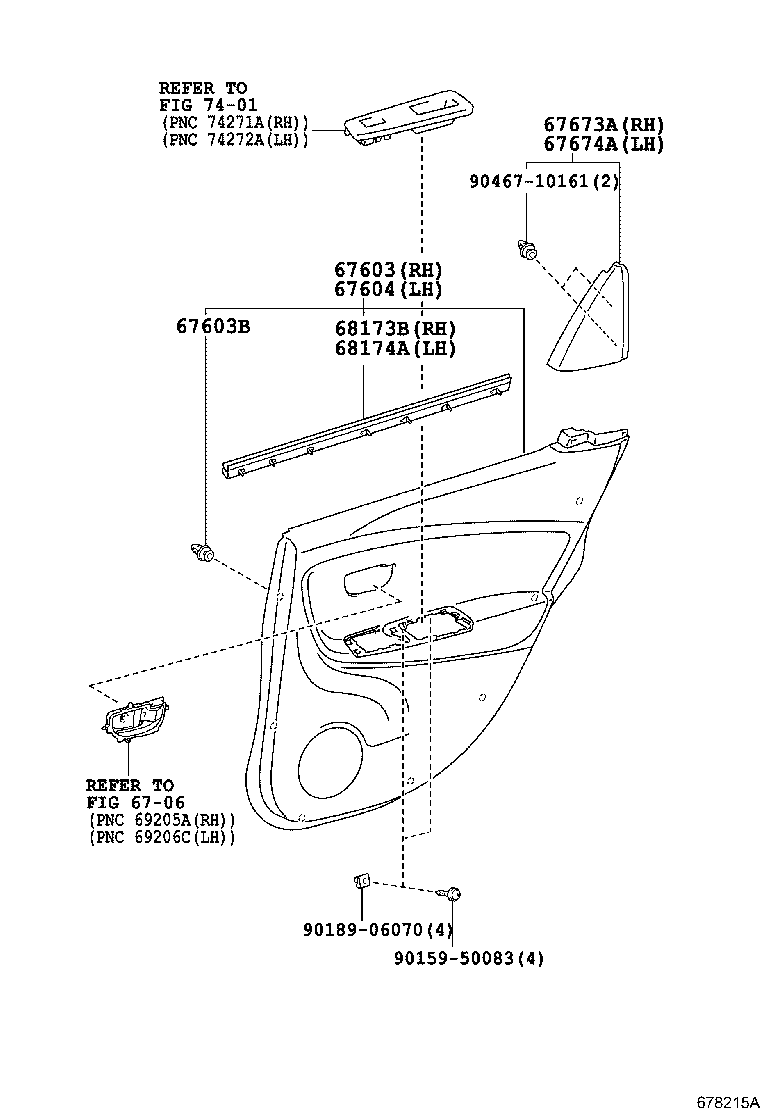 REFER TO
FIG 74-01
(PNC 74271A(RH))
(PNC 74272A(LH))

67673A(RH)
67674A(LH)

90467-10161(2)

67603(RH)
67604(LH)

67603B

68173B(RH)
68174A(LH)

REFER TO
FIG 67-06
(PNC 69205A(RH))
(PNC 69206C(LH))

90189-06070(4)

90159-50083(4)

678215A