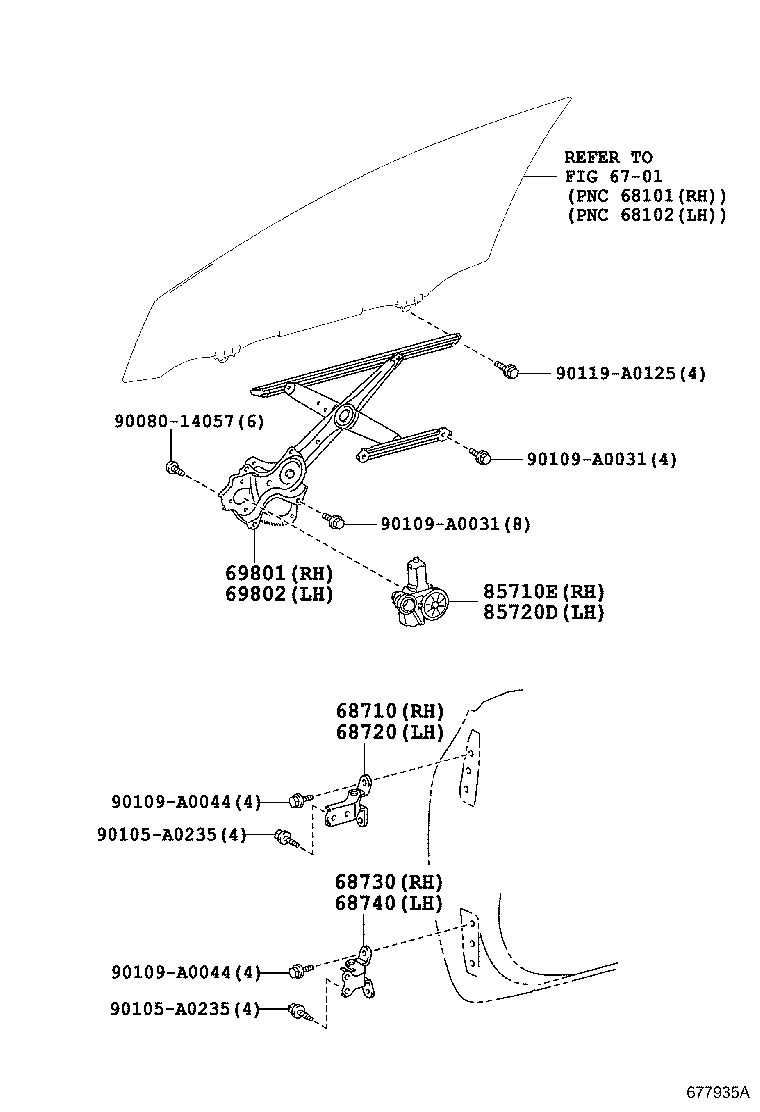 REFER TO
FIG 67-01
(PNC 68101(RH))
(PNC 68102(LH))

90119-A0125(4)

90080-14057(6)

90109-A0031(4)

90109-A0031(8)

69801(RH)
69802(LH)

85710E(RH)
85720D(LH)

68710(RH)
68720(LH)

90109-A0044(4)

90105-A0235(4)

68730(RH)
68740(LH)

90109-A0044(4)

90105-A0235(4)

677935A