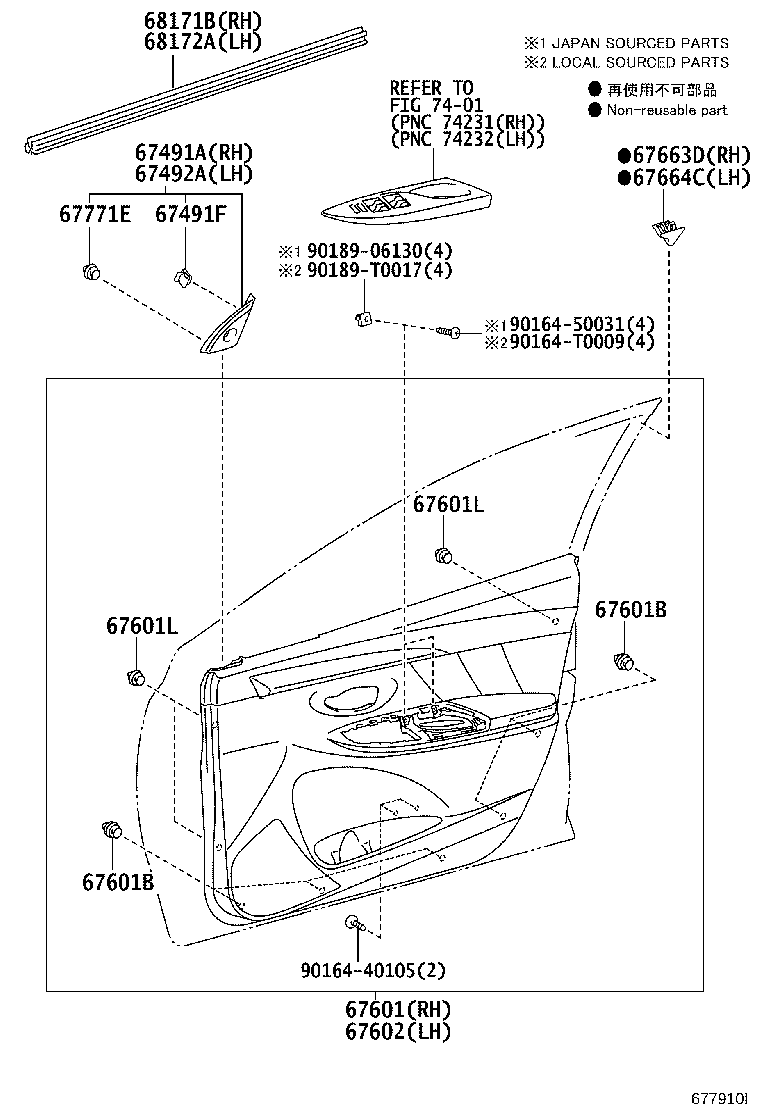 68171B(RH)
68172A(LH)

※1 JAPAN SOURCED PARTS
※2 LOCAL SOURCED PARTS
● 再使用不可部品
● Non-reusable part

REFER TO
FIG 74-01
(PNC 74231(RH))
(PNC 74232(LH))

67491A(RH)
67492A(LH)

67771E
67491F

●67663D(RH)
●67664C(LH)

※1 90189-06130(4)
※2 90189-T0017(4)

※1 90164-50031(4)
※2 90164-T0009(4)

67601L

67601L

67601B

67601B

90164-40105(2)

67601(RH)
67602(LH)

677910I