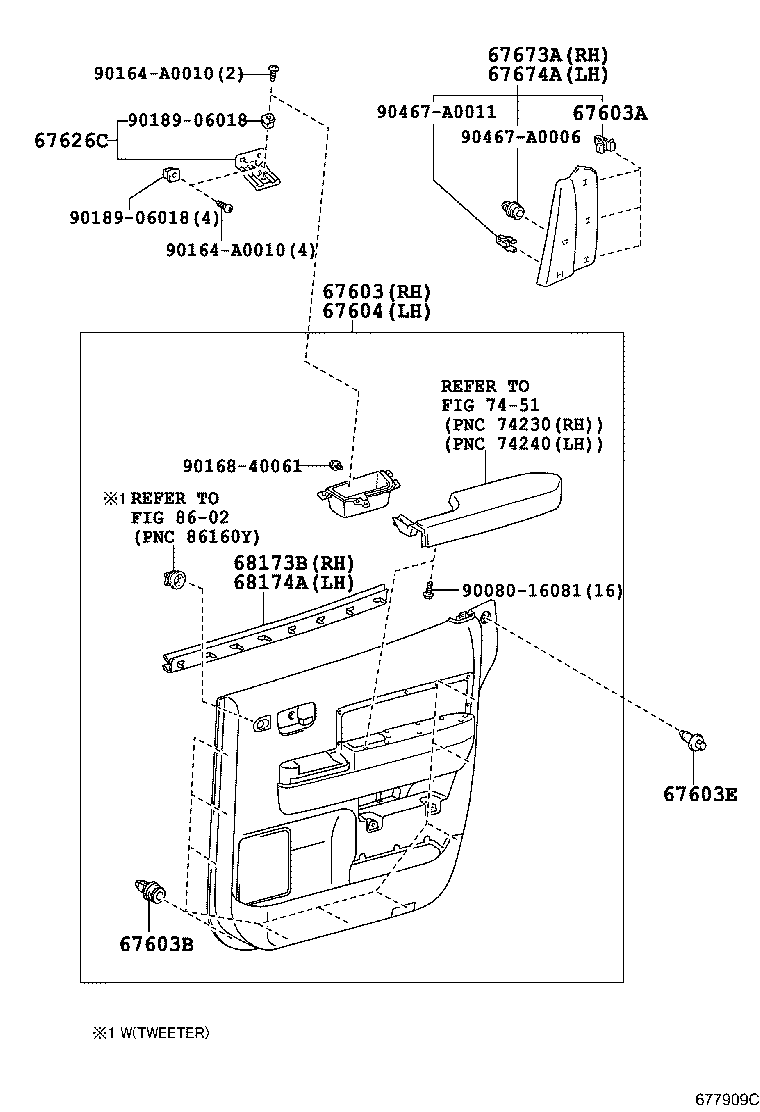 90164-A0010(2)

67626C

90189-06018

90189-06018(4)

90164-A0010(4)

67673A(RH)
67674A(LH)

90467-A0011

67603A

90467-A0006

67603(RH)
67604(LH)

REFER TO
FIG 74-51
(PNC 74230(RH))
(PNC 74240(LH))

90168-40061

※1 REFER TO
FIG 86-02
(PNC 86160Y)

68173B(RH)
68174A(LH)

90080-16081(16)

67603E

67603B

※1 W(TWEETER)

677909C