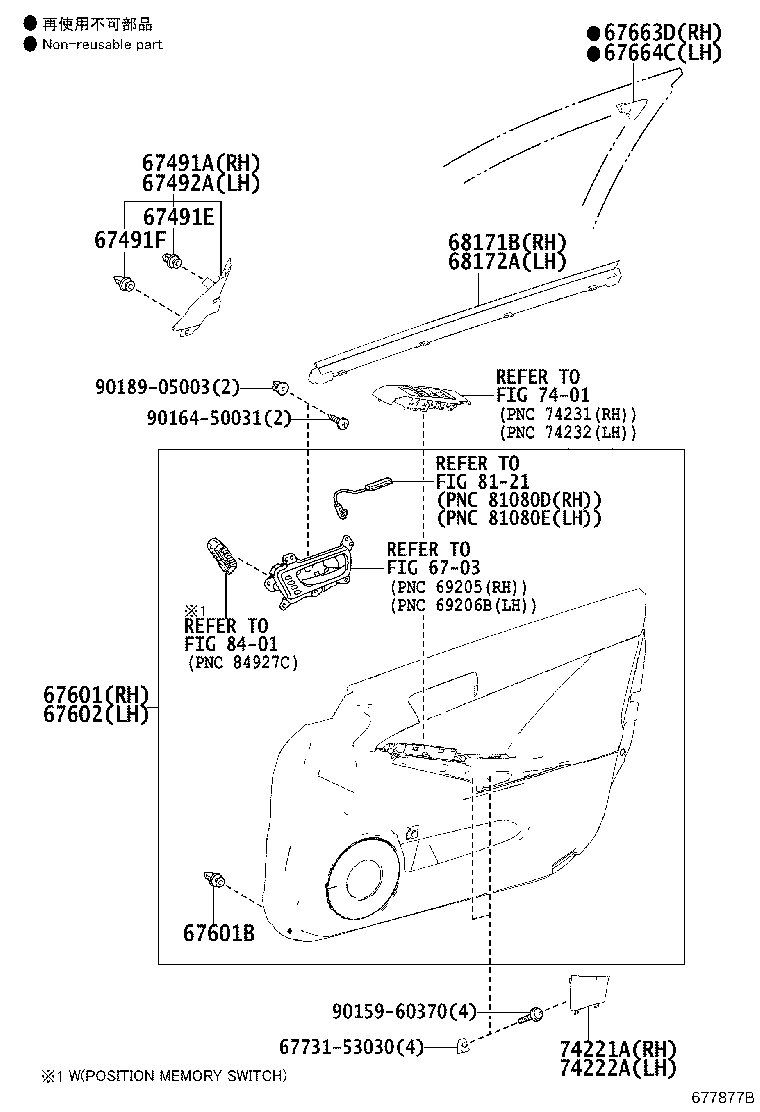 ● 再使用不可部品
● Non-reusable part

●67663D(RH)
●67664C(LH)

67491A(RH)
67492A(LH)

67491E
67491F

68171B(RH)
68172A(LH)

90189-05003(2)
90164-50031(2)

REFER TO
FIG 74-01
(PNC 74231(RH))
(PNC 74232(LH))

REFER TO
FIG 81-21
(PNC 81080D(RH))
(PNC 81080E(LH))

REFER TO
FIG 67-03
(PNC 69205(RH))
(PNC 69206B(LH))

※1
REFER TO
FIG 84-01
(PNC 84927C)

67601(RH)
67602(LH)

67601B

90159-60370(4)
67731-53030(4)

74221A(RH)
74222A(LH)

※1 W(POSITION MEMORY SWITCH)

677877B