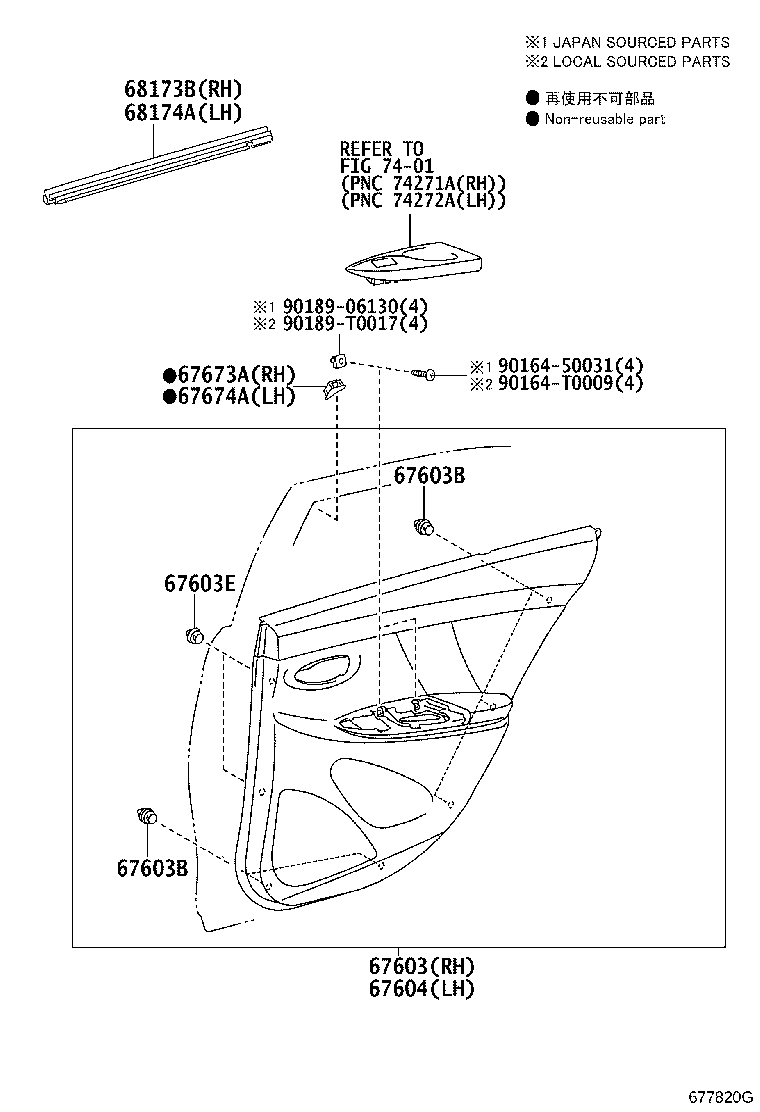 ※1 JAPAN SOURCED PARTS
※2 LOCAL SOURCED PARTS

● 再使用不可部品
● Non-reusable part

68173B(RH)
68174A(LH)

REFER TO
FIG 74-01
(PNC 74271A(RH))
(PNC 74272A(LH))

※1 90189-06130(4)
※2 90189-T0017(4)

●67673A(RH)
●67674A(LH)

※1 90164-50031(4)
※2 90164-T0009(4)

67603B

67603E

67603B

67603(RH)
67604(LH)

677820G