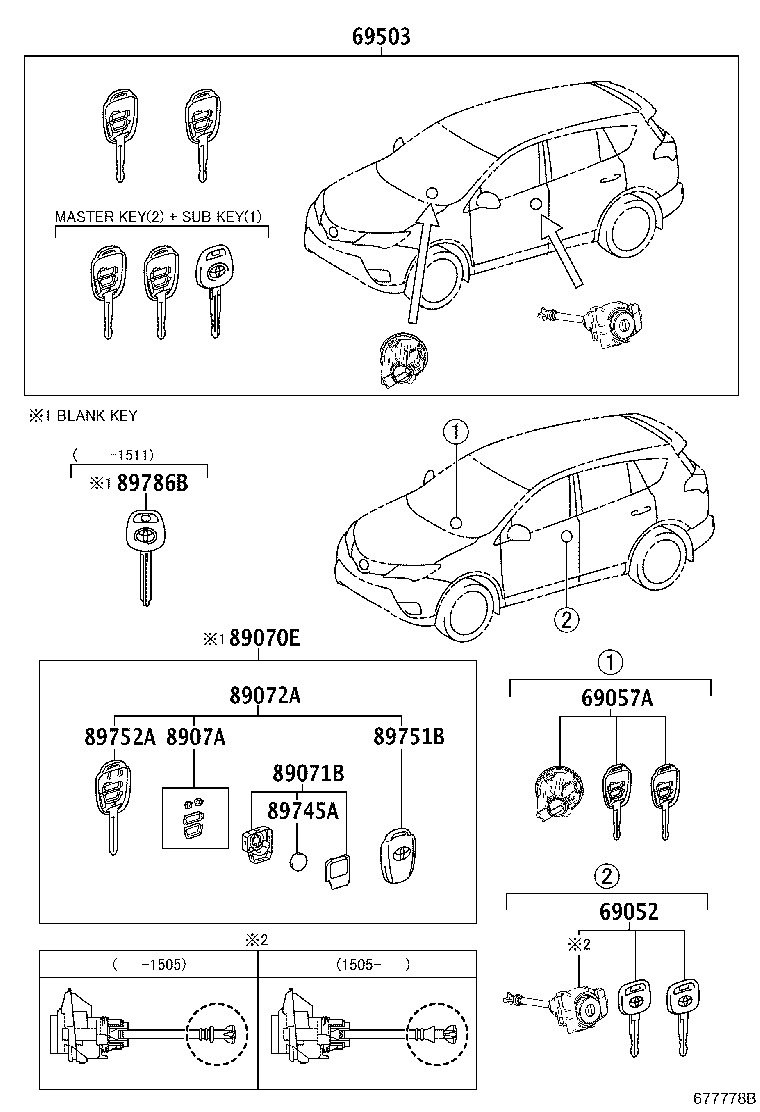 69503

MASTER KEY(2) + SUB KEY(1)

※1 BLANK KEY

( -1511)

※1 89786B

①

②

※1 89070E

89072A

89752A 8907A

89751B

89071B

89745A

①

69057A

②

69052

※2

※2

( -1505)

(1505- )

677778B