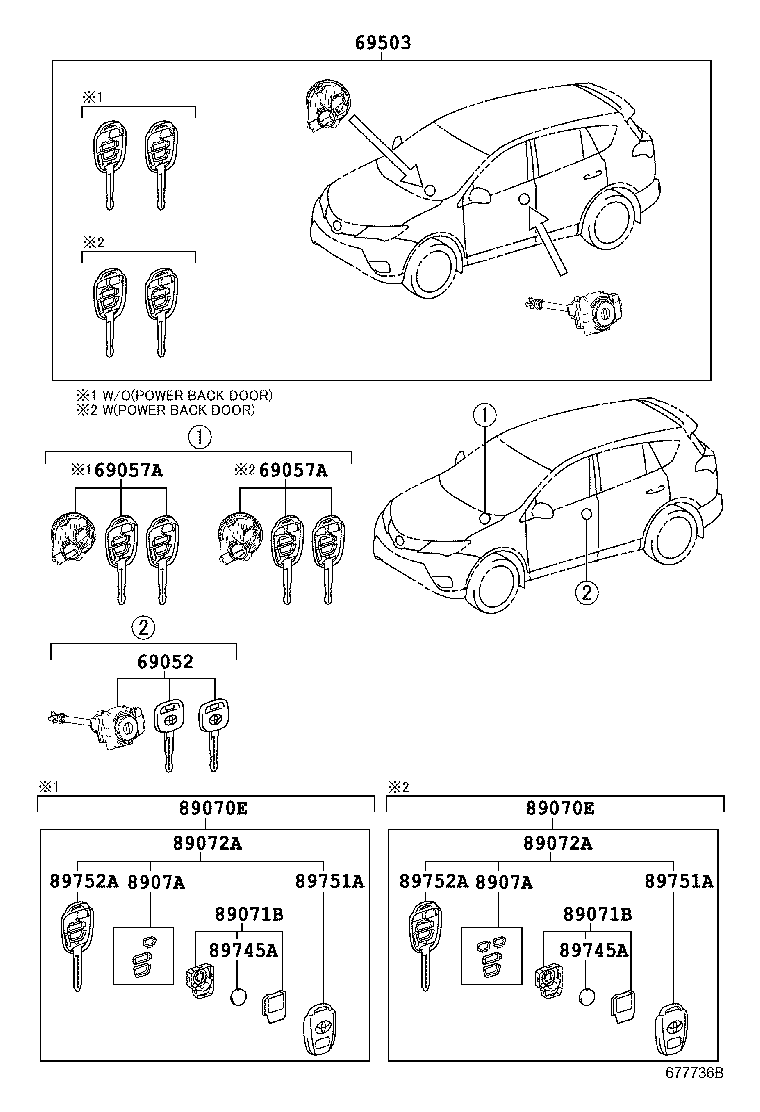 69503

※1

※2

※1 W/O(POWER BACK DOOR)
※2 W(POWER BACK DOOR)

1

※1 69057A

※2 69057A

1

2

2

69052

※1

89070E

89072A

89752A 8907A

89751A

89071B

89745A

※2

89070E

89072A

89752A 8907A

89751A

89071B

89745A

677736B