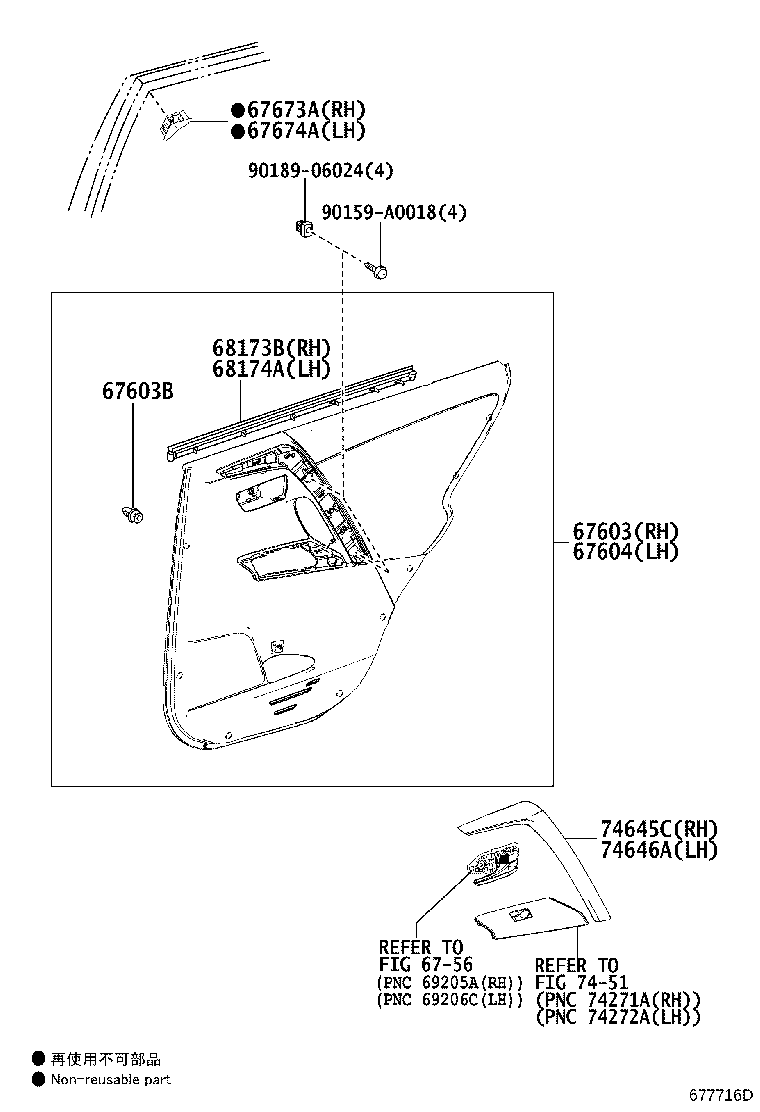 ●67673A(RH)
●67674A(LH)

90189-06024(4)

90159-A0018(4)

68173B(RH)
68174A(LH)

67603B

67603(RH)
67604(LH)

74645C(RH)
74646A(LH)

REFER TO
FIG 67-56
(PNC 69205A(RH))
(PNC 69206C(LH))

REFER TO
FIG 74-51
(PNC 74271A(RH))
(PNC 74272A(LH))

● 再使用不可部品
● Non-reusable part

677716D