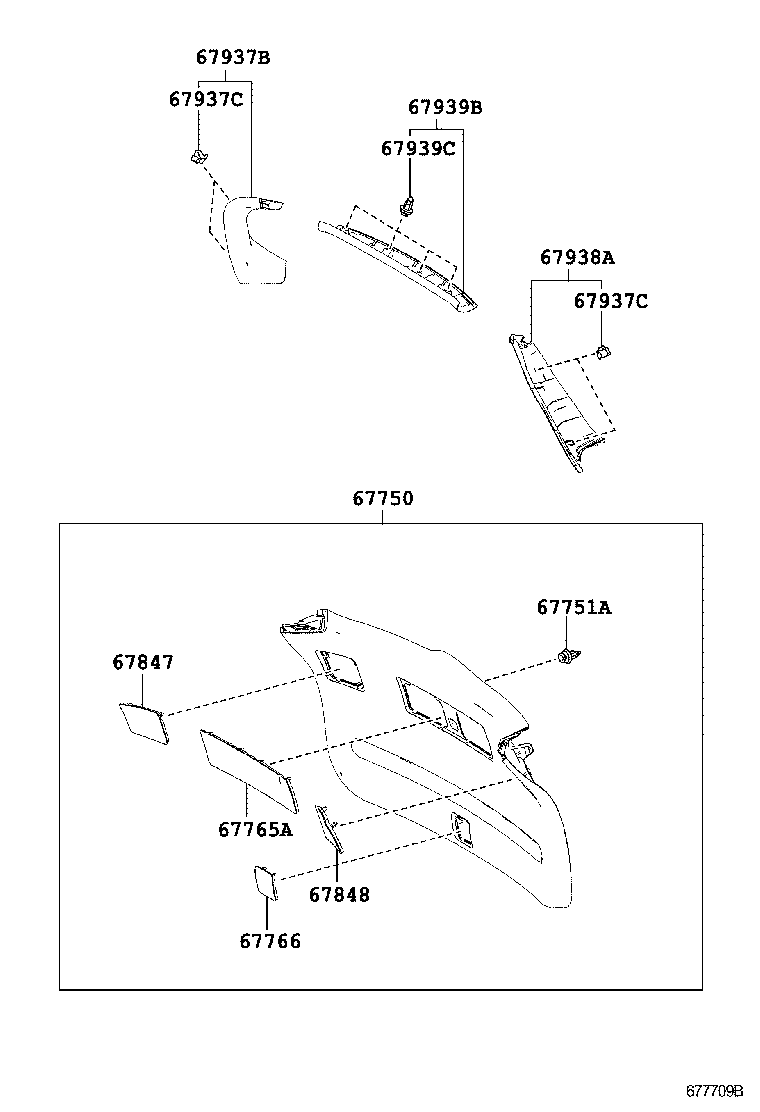 67937B
67937C
67939B
67939C
67938A
67937C
67750
67751A
67847
67765A
67848
67766
677709B