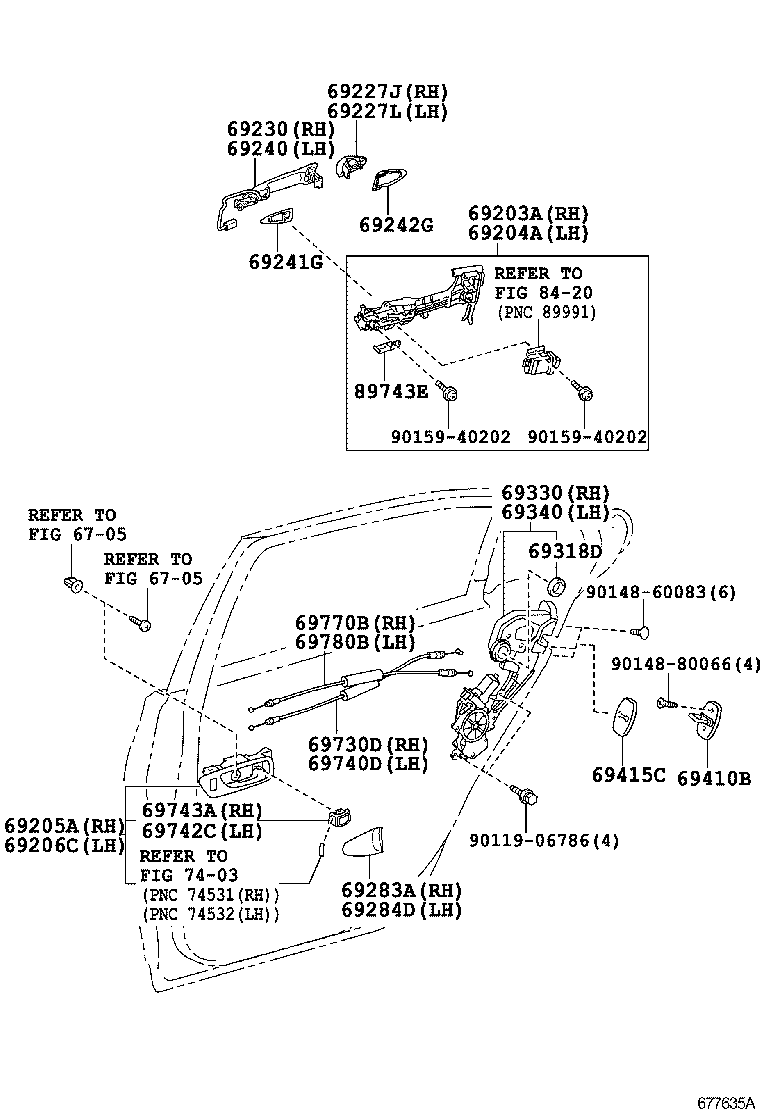 69227J(RH)
69227L(LH)

69230(RH)
69240(LH)

69242G

69203A(RH)
69204A(LH)

69241G

REFER TO
FIG 84-20
(PNC 89991)

89743E

90159-40202
90159-40202

REFER TO
FIG 67-05

REFER TO
FIG 67-05

69330(RH)
69340(LH)

69318D

90148-60083(6)

69770B(RH)
69780B(LH)

90148-80066(4)

69730D(RH)
69740D(LH)

69415C
69410B

69743A(RH)
69742C(LH)

69205A(RH)
69206C(LH)

90119-06786(4)

REFER TO
FIG 74-03
(PNC 74531(RH))
(PNC 74532(LH))

69283A(RH)
69284D(LH)

677635A