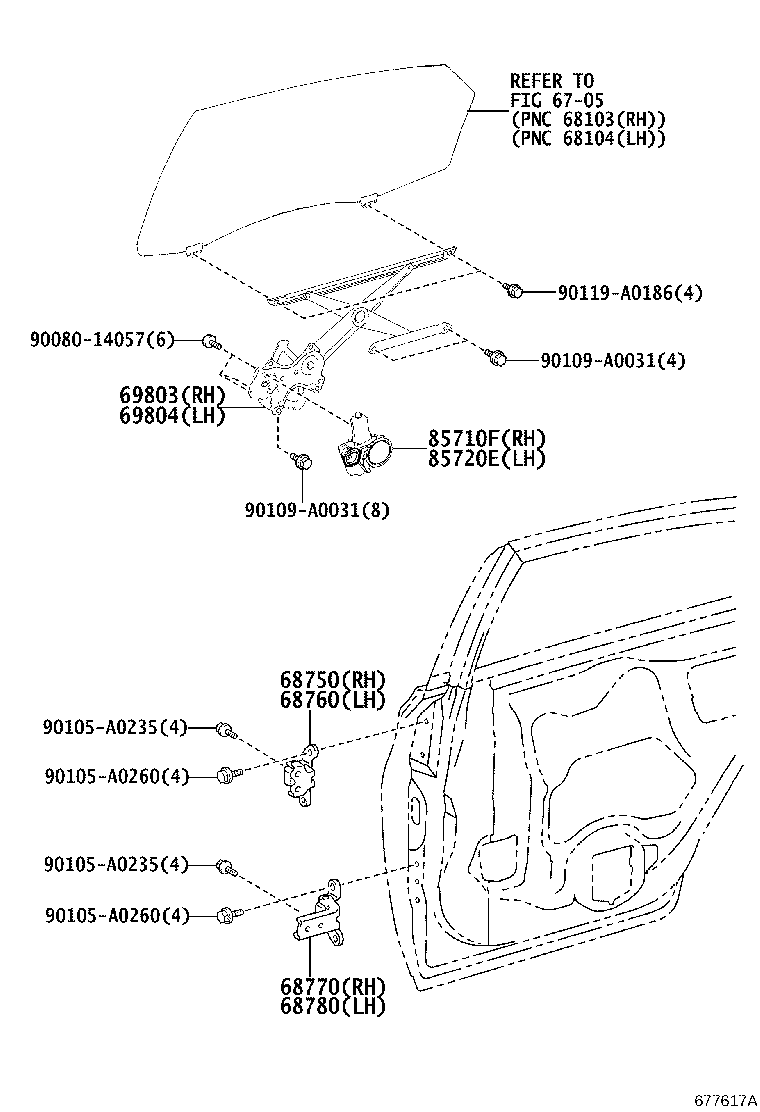 REFER TO
FIG 67-05
(PNC 68103(RH))
(PNC 68104(LH))

90119-A0186(4)

90080-14057(6)

90109-A0031(4)

69803(RH)
69804(LH)

85710F(RH)
85720E(LH)

90109-A0031(8)

68750(RH)
68760(LH)

90105-A0235(4)

90105-A0260(4)

90105-A0235(4)

90105-A0260(4)

68770(RH)
68780(LH)

677617A